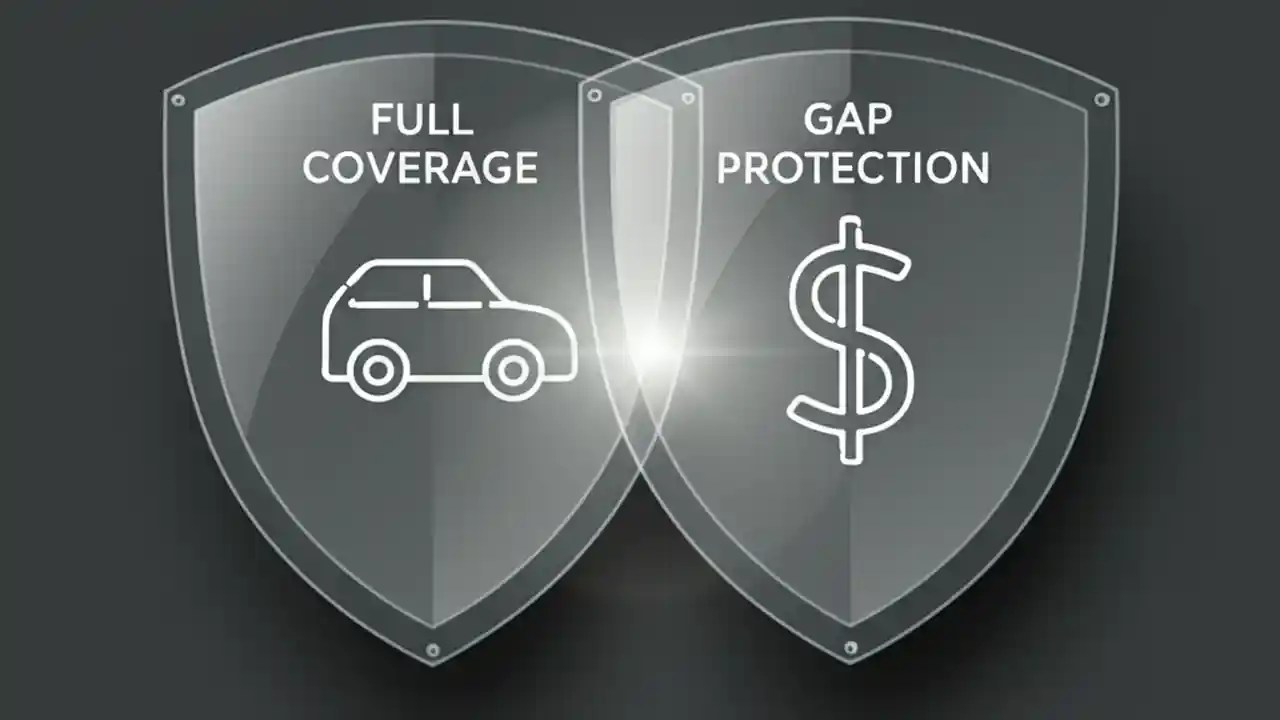 FULL COVERAGE

GAP PROTECTION

$