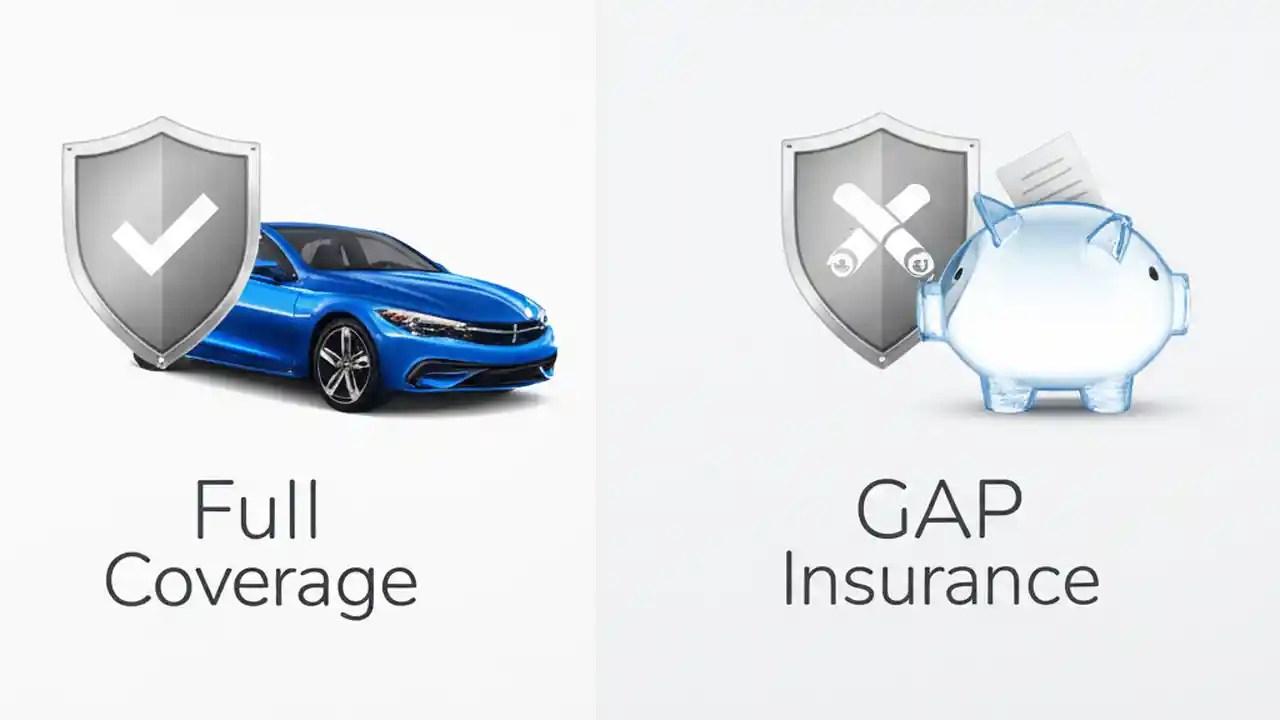 Full
Coverage

GAP
Insurance