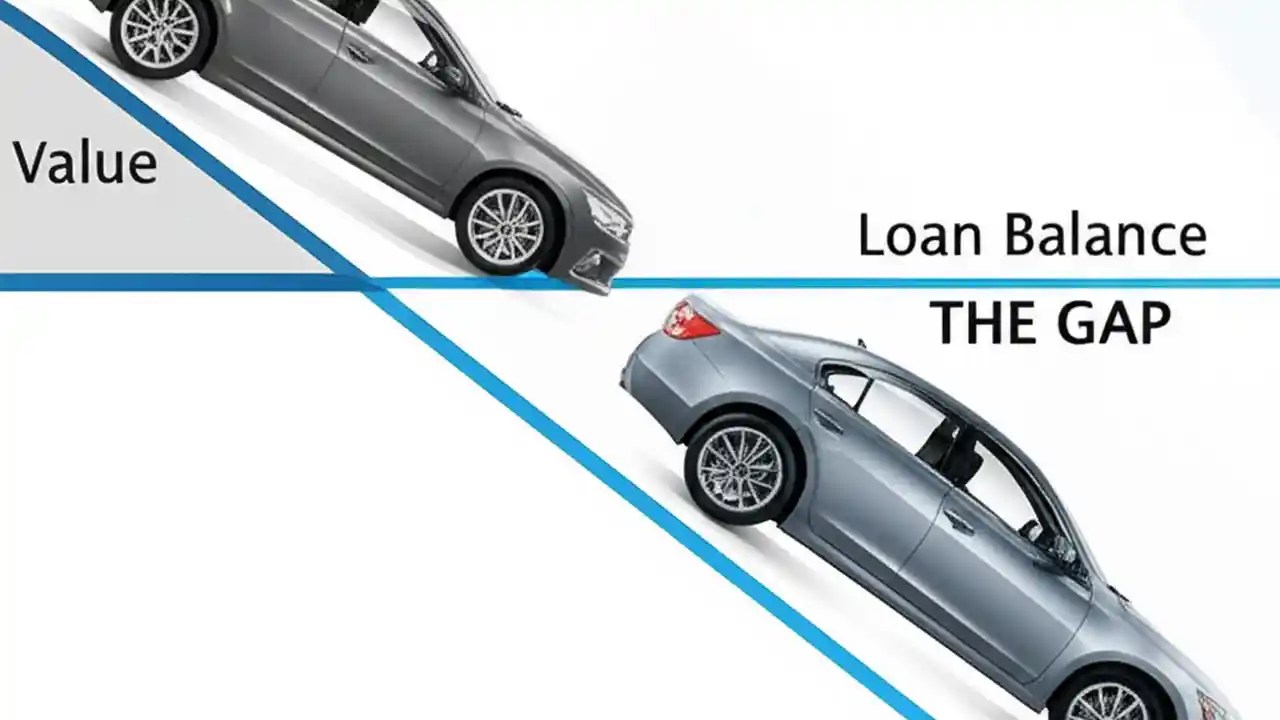 Value

Loan Balance

THE GAP