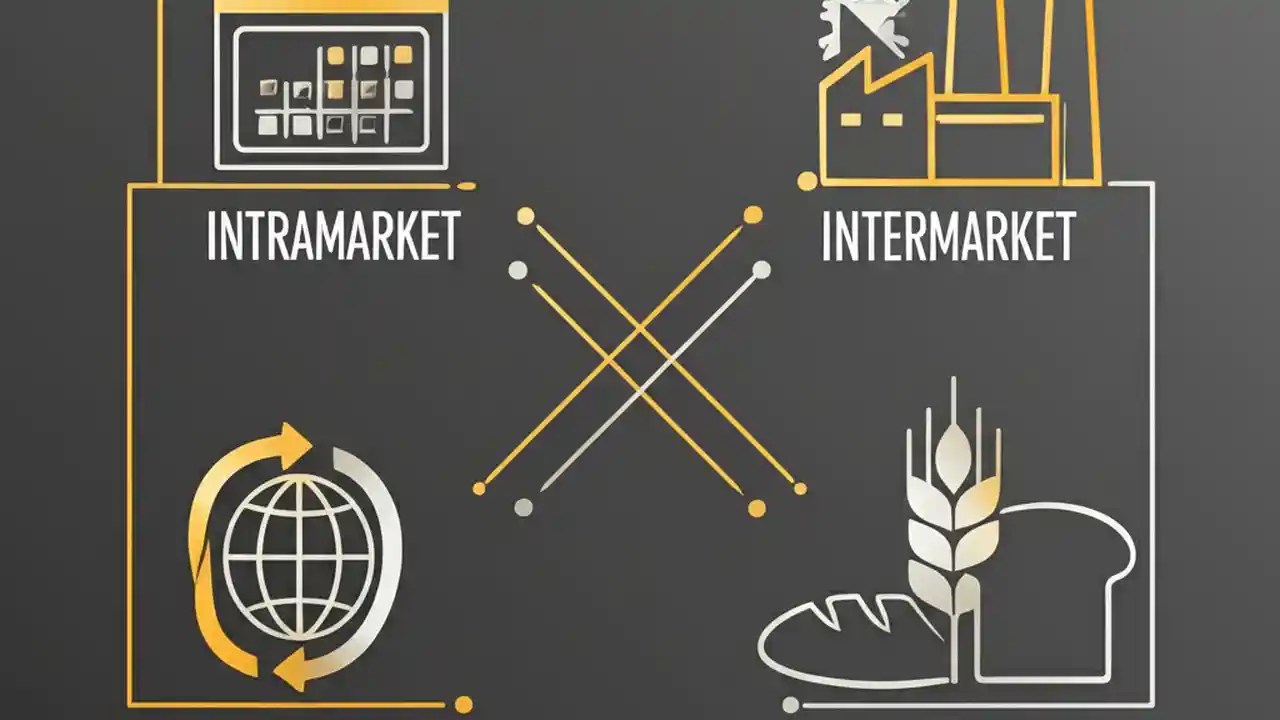 INTRAMARKET

INTERMARKET