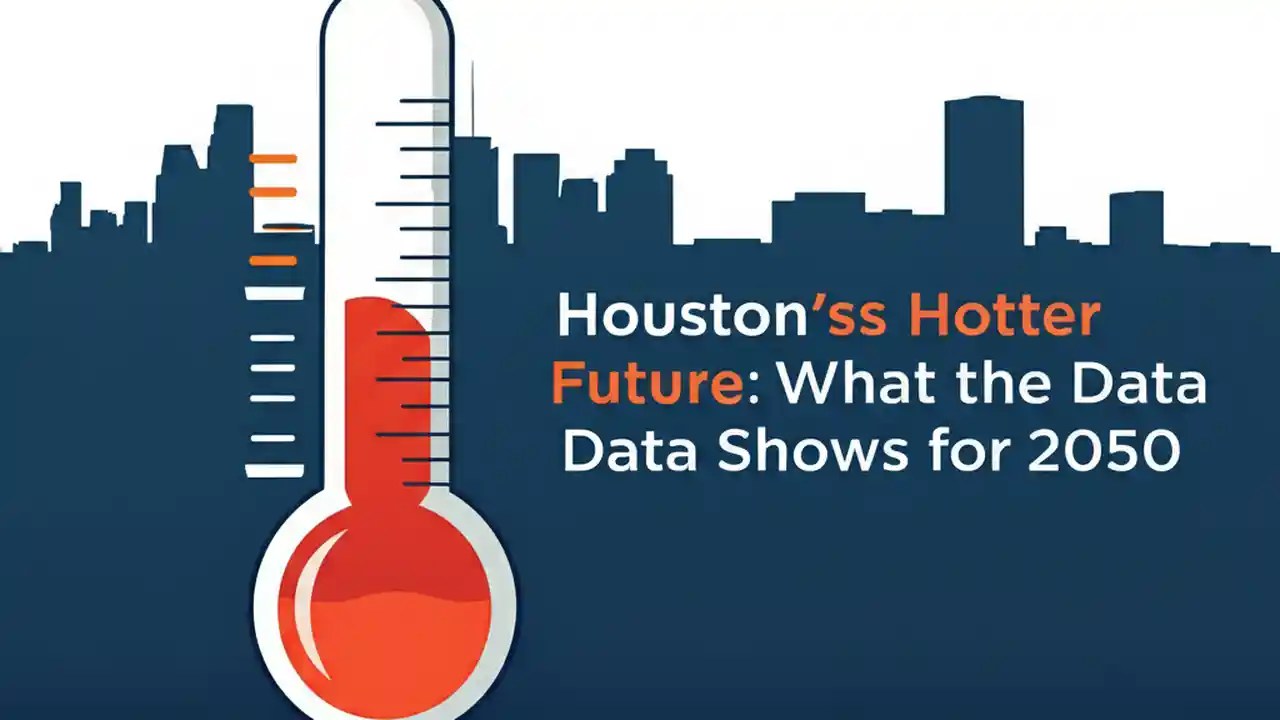 Houston’ss Hotter Future: What the Data Data Shows for 2050