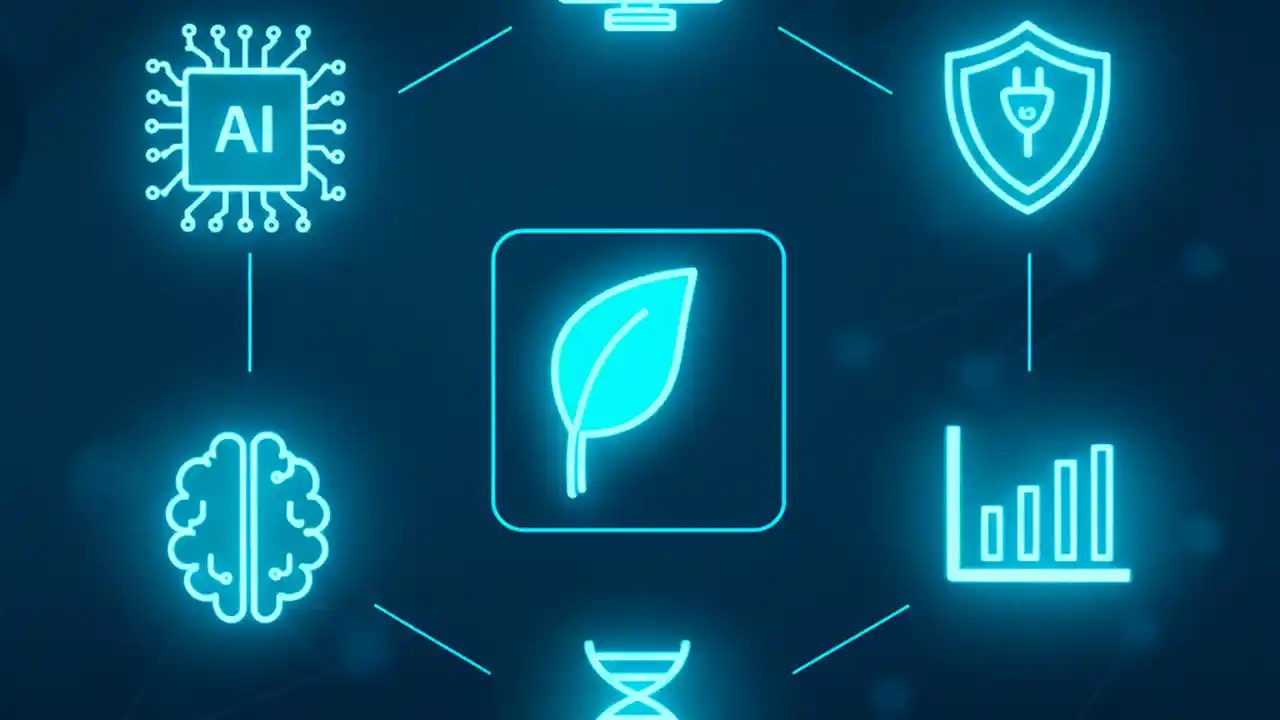 AI