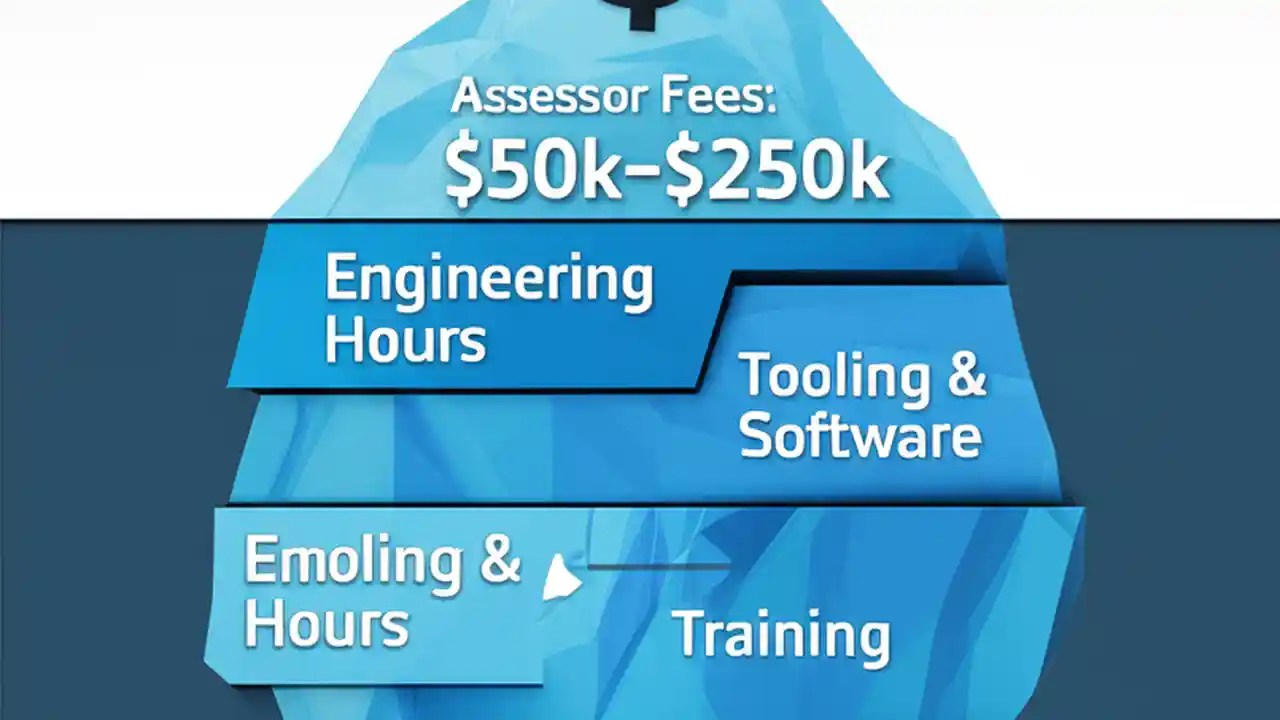 Assessor Fees:
$50k–$250k

Engineering Hours

Tooling & Software

Emoling & Hours

Training