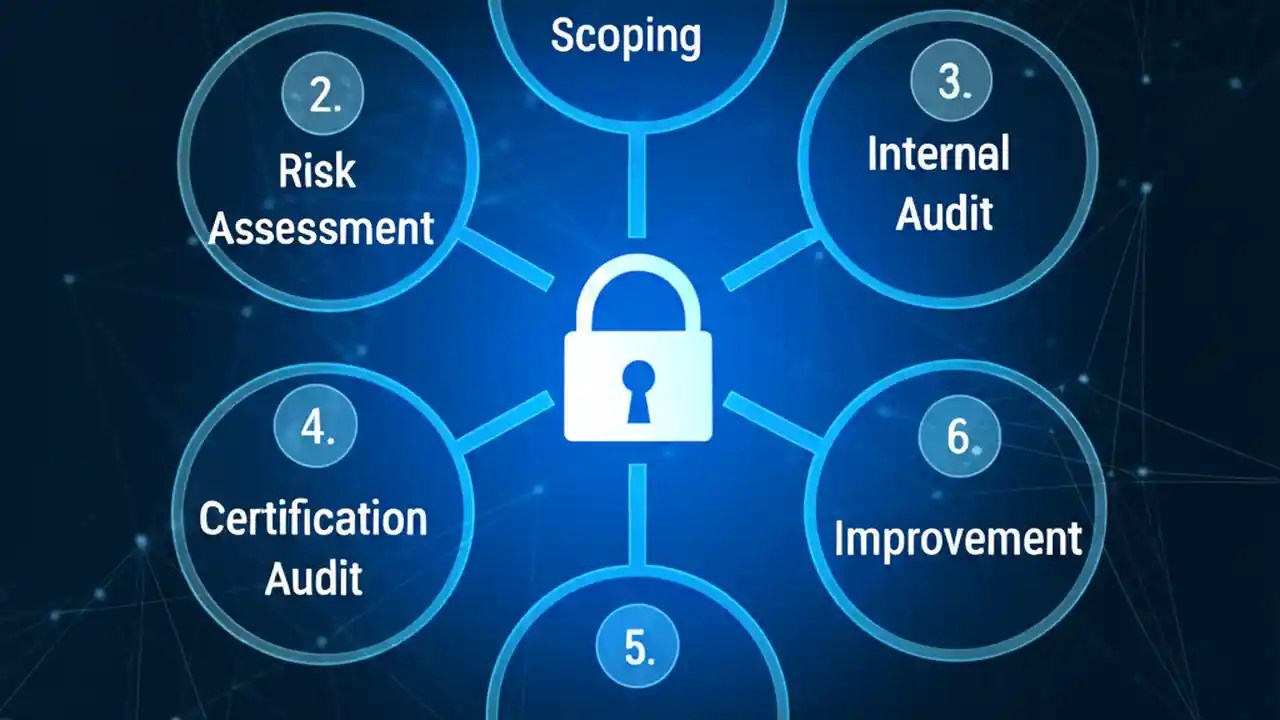 Scoping

2.
Risk Assessment

3.
Internal Audit

4.
Certification Audit

6.
Improvement

5.