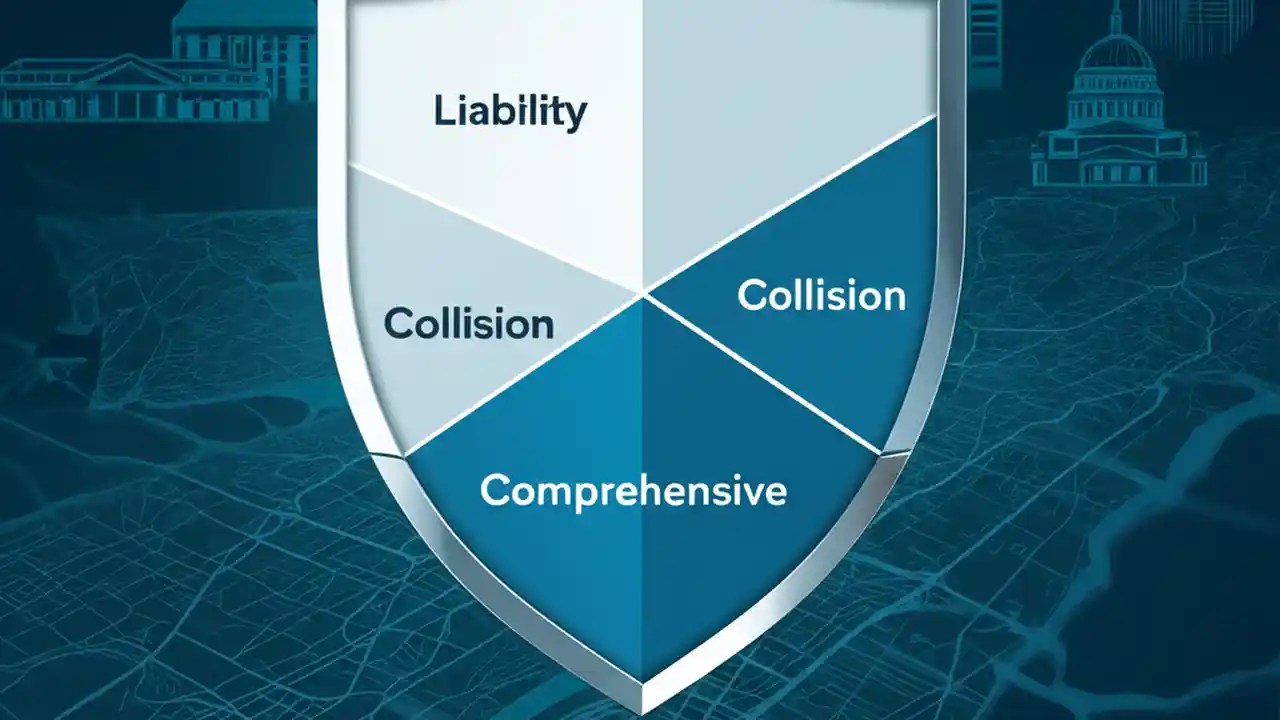 Liability

Collision

Collision

Comprehensive