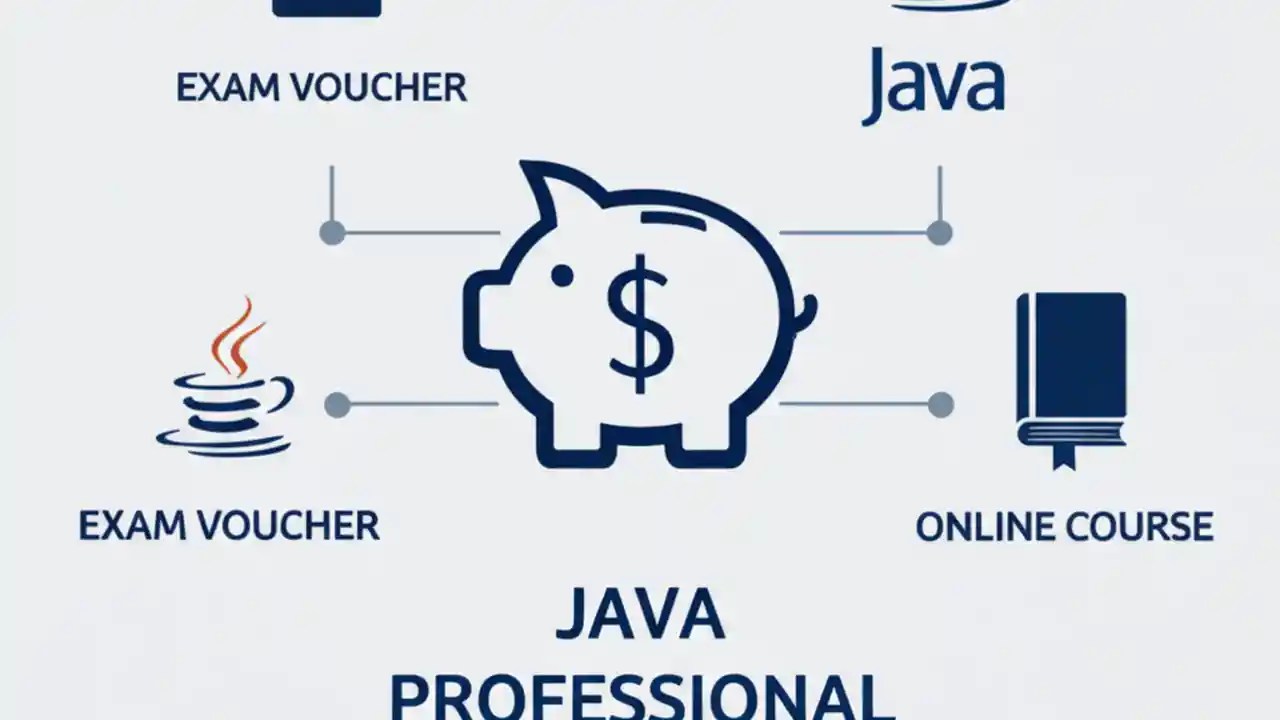 EXAM VOUCHER

Java

$

EXAM VOUCHER

ONLINE COURSE

JAVA PROFESSIONAL