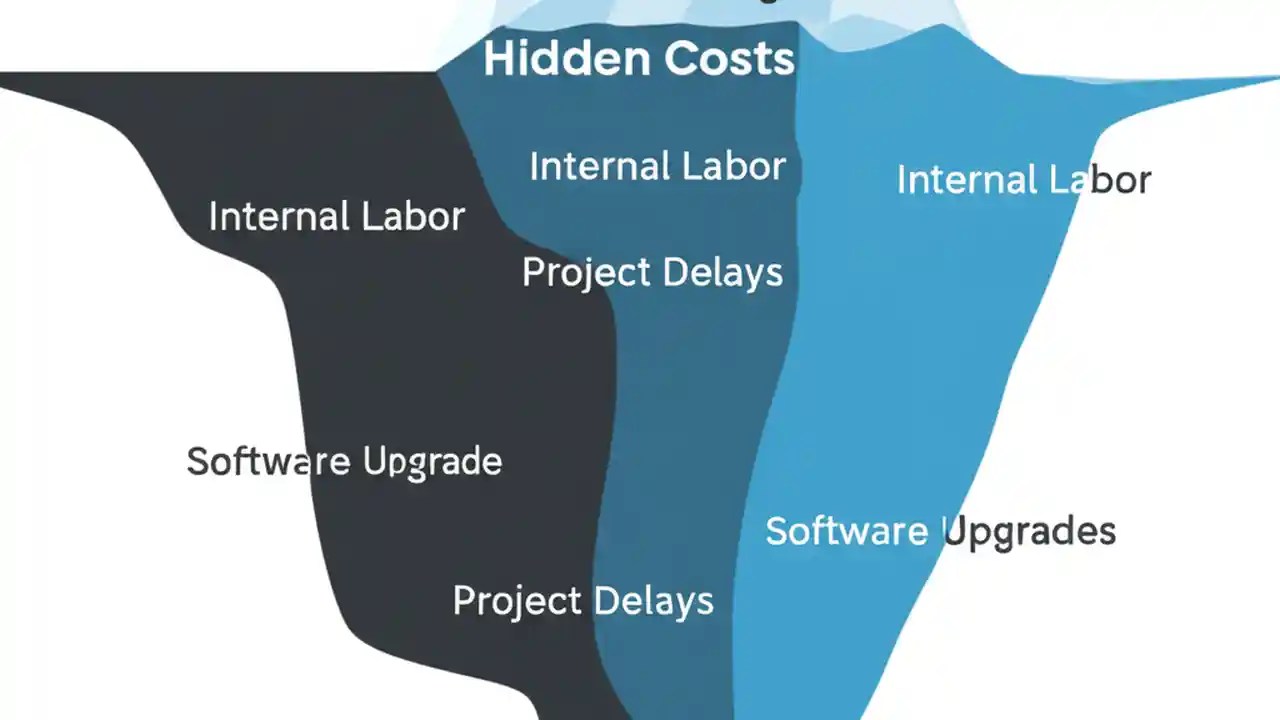 Hidden Costs

Internal Labor

Internal Labor

Internal Labor

Project Delays

Software Upgrade

Software Upgrades

Project Delays