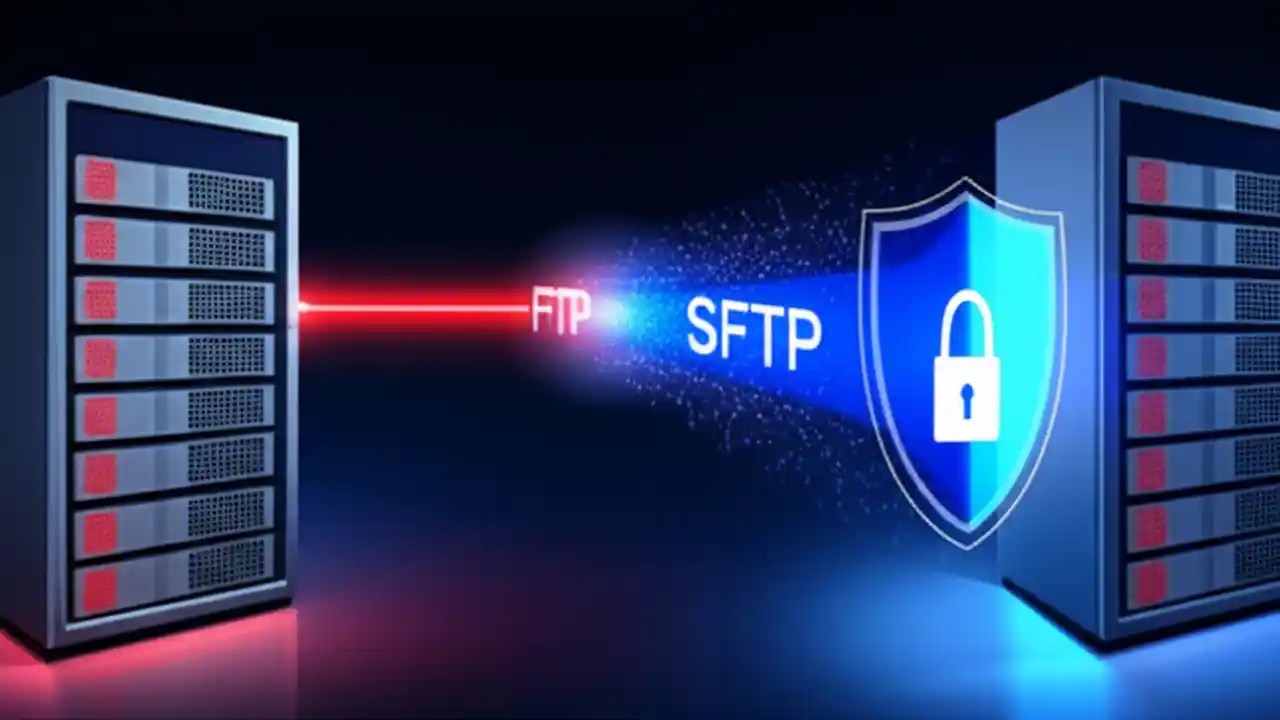 FTP
SFTP