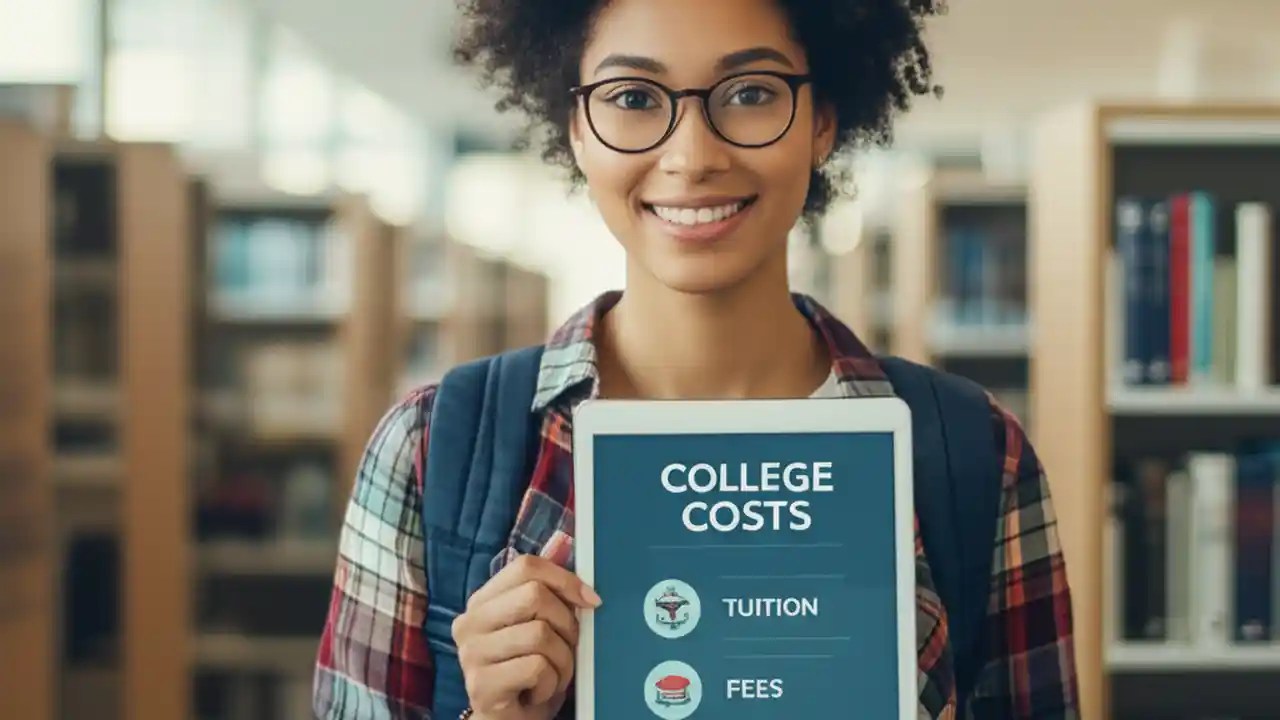 COLLEGE COSTS

TUITION

FEES