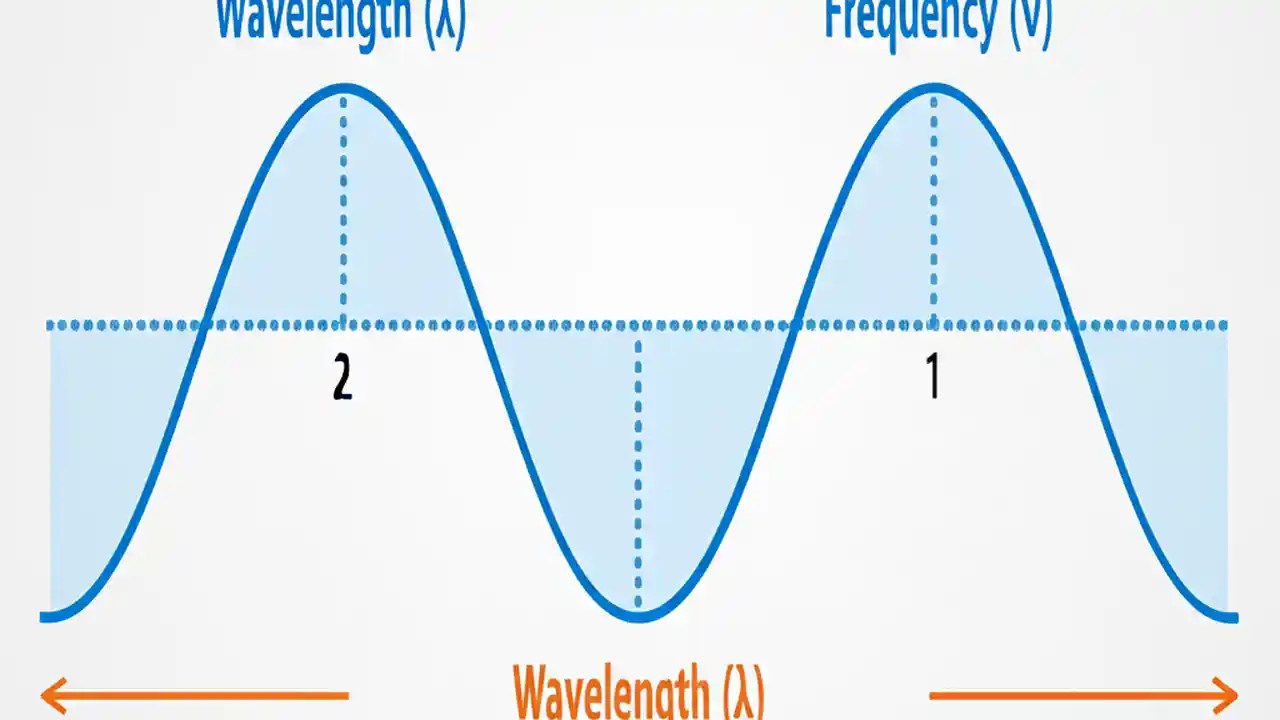 Wavelength (λ)

Frequency (v)

2

1

Wavelength (λ)