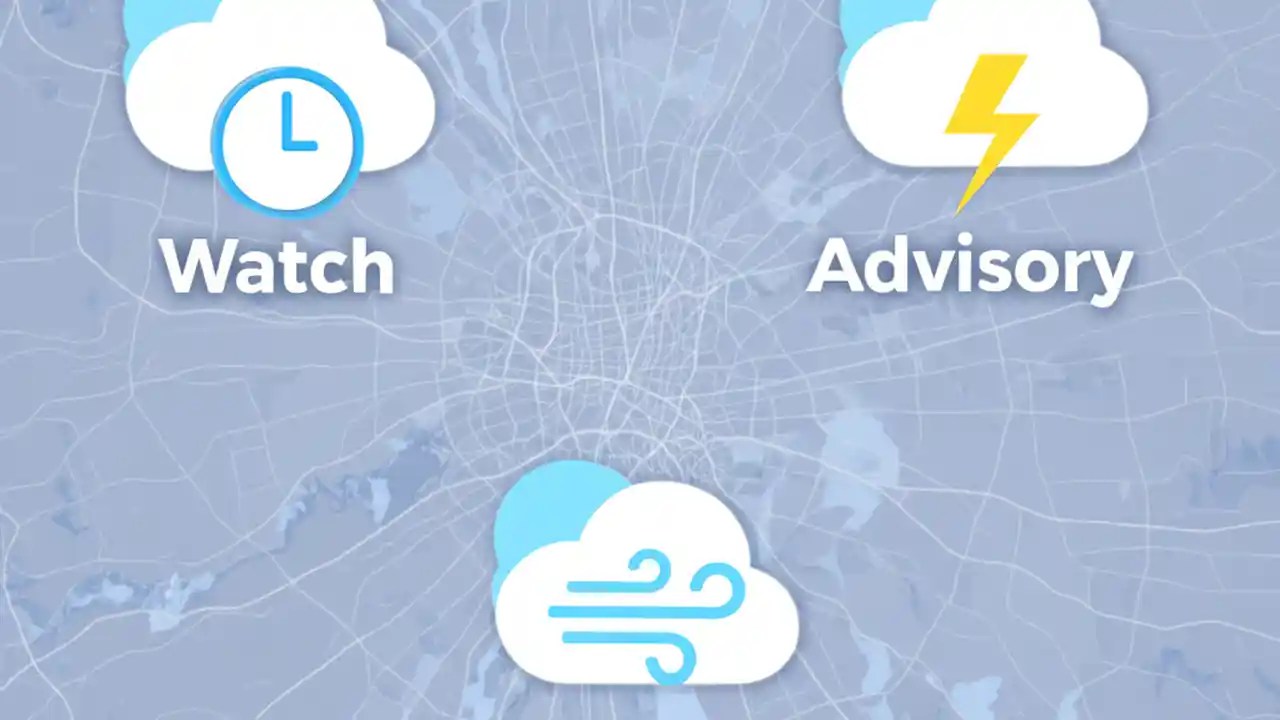 Watch

Advisory