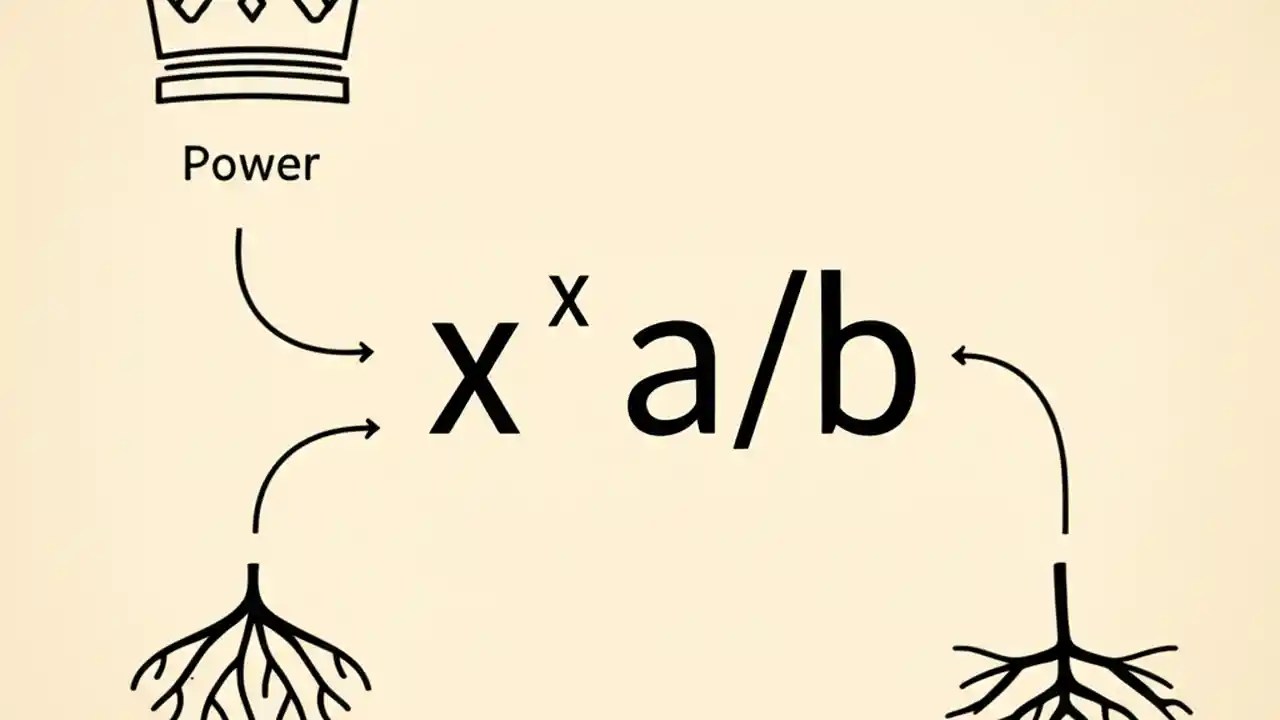 Power

$x^{x}$ a/b