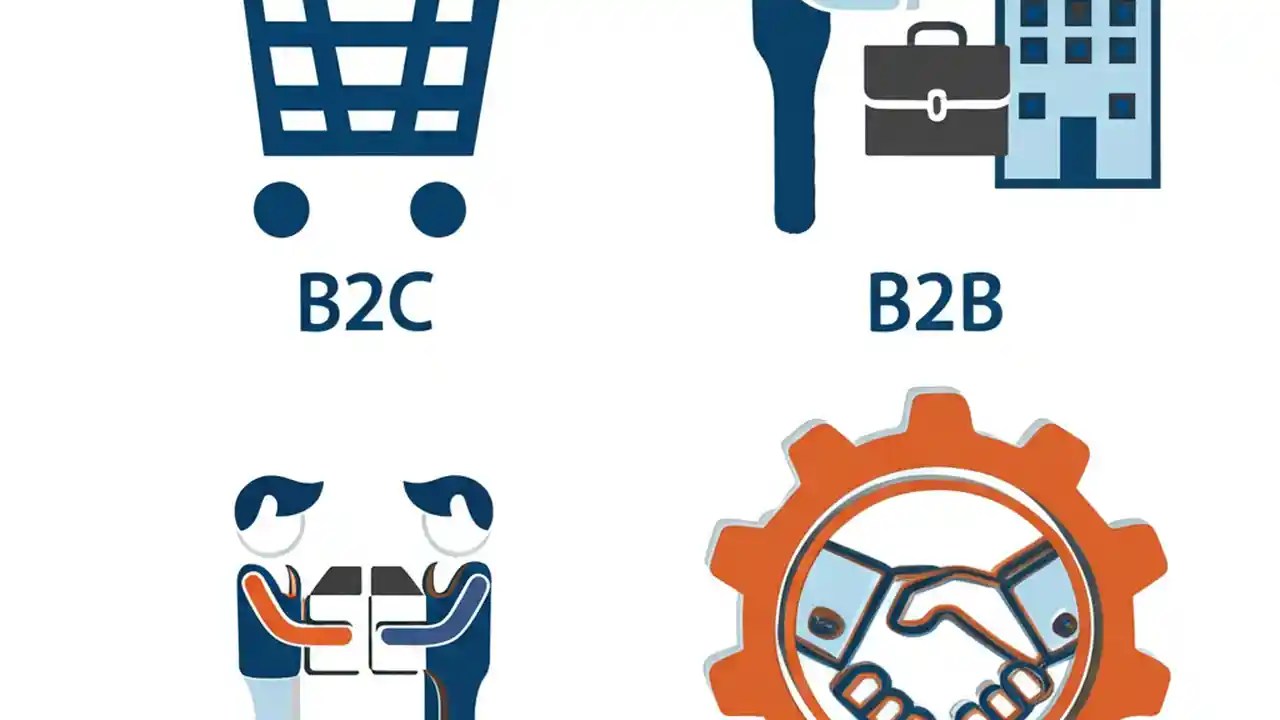 B2C

B2B