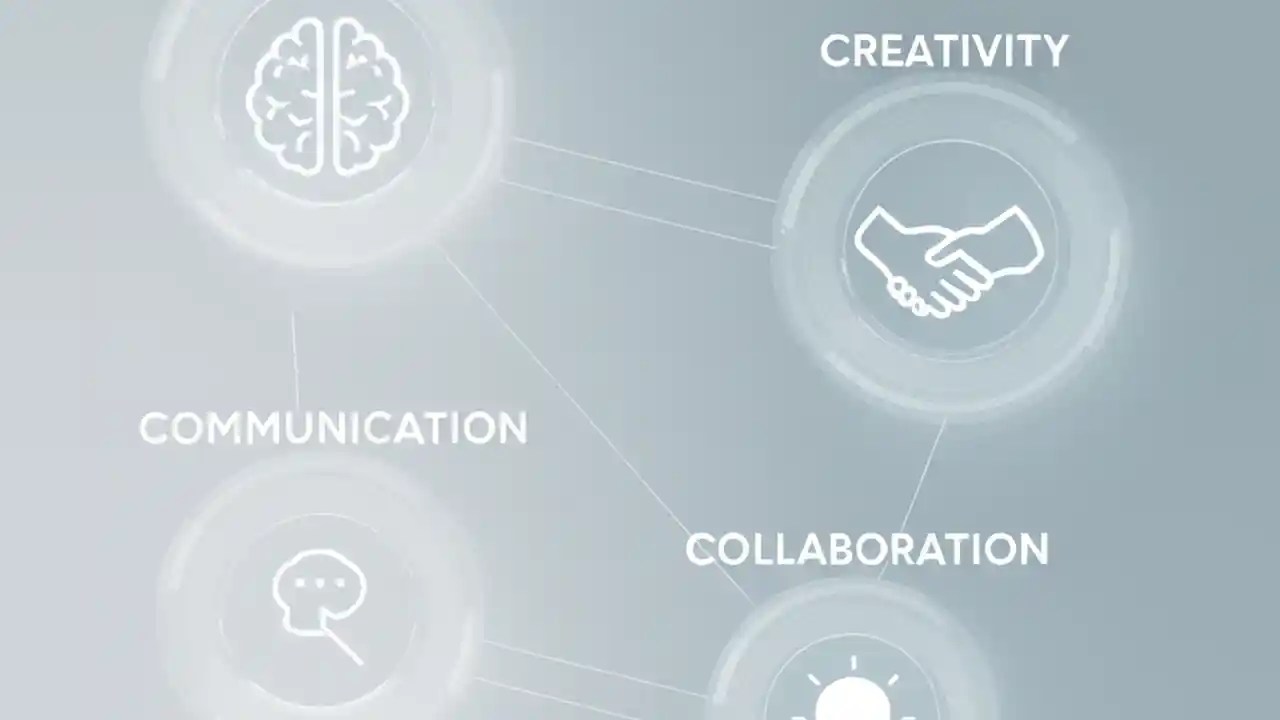 CREATIVITY

COMMUNICATION

COLLABORATION