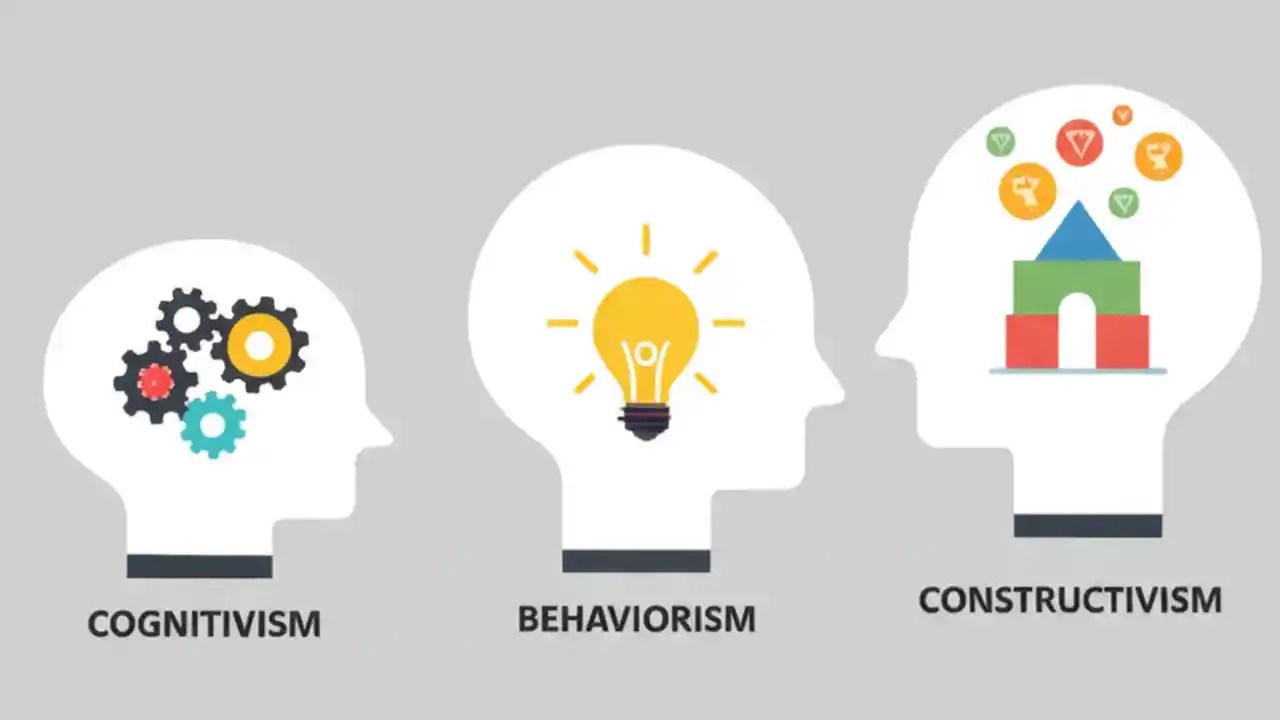 COGNITIVISM

BEHAVIORISM

CONSTRUCTIVISM