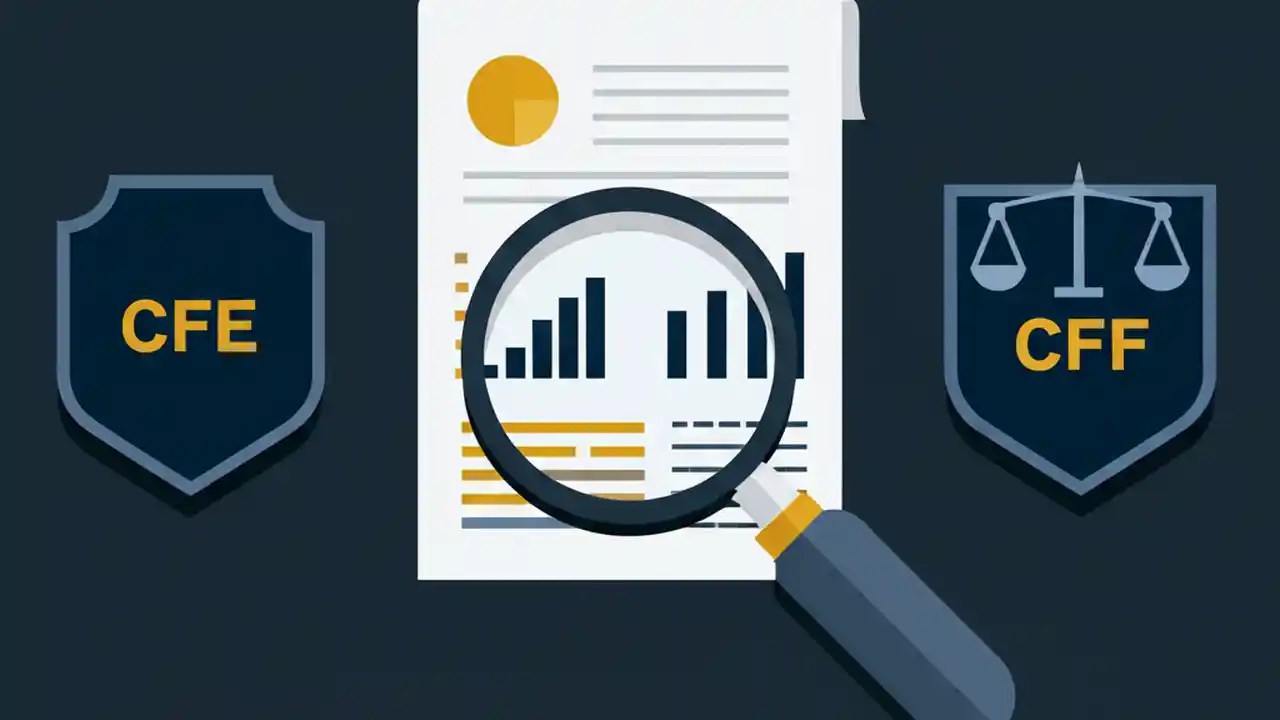 CFE

CFF