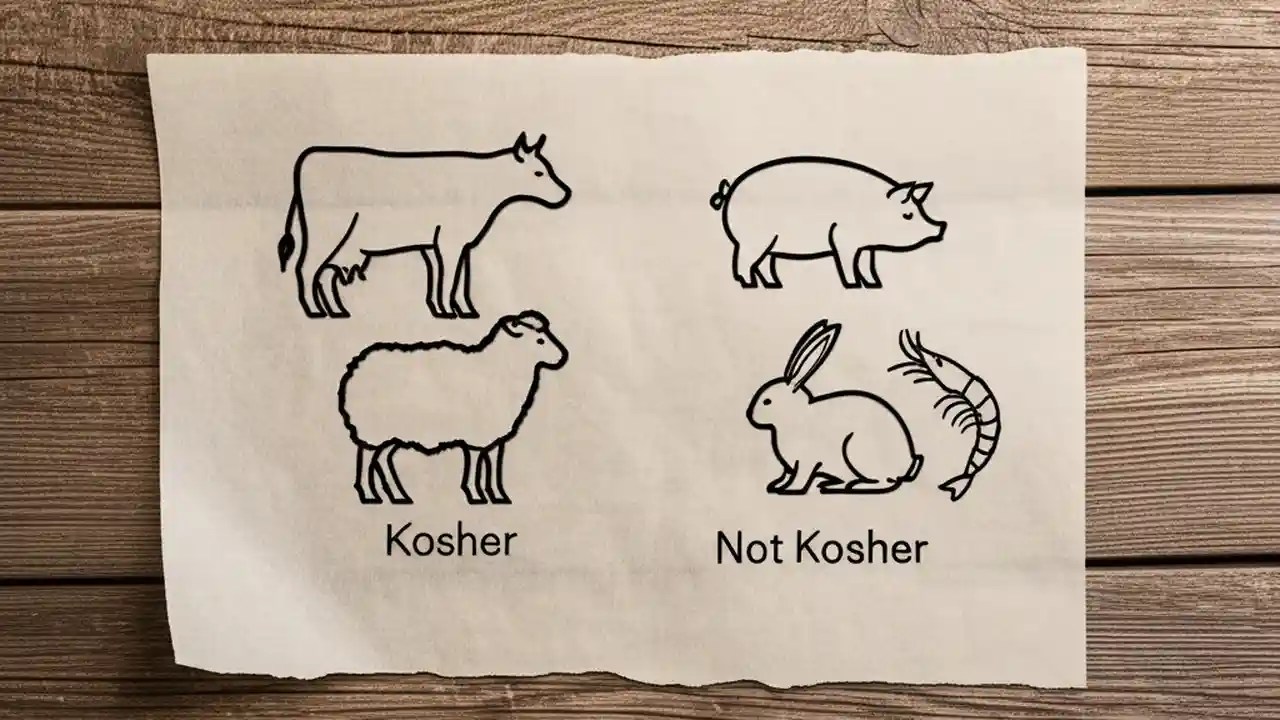 Kosher

Not Kosher