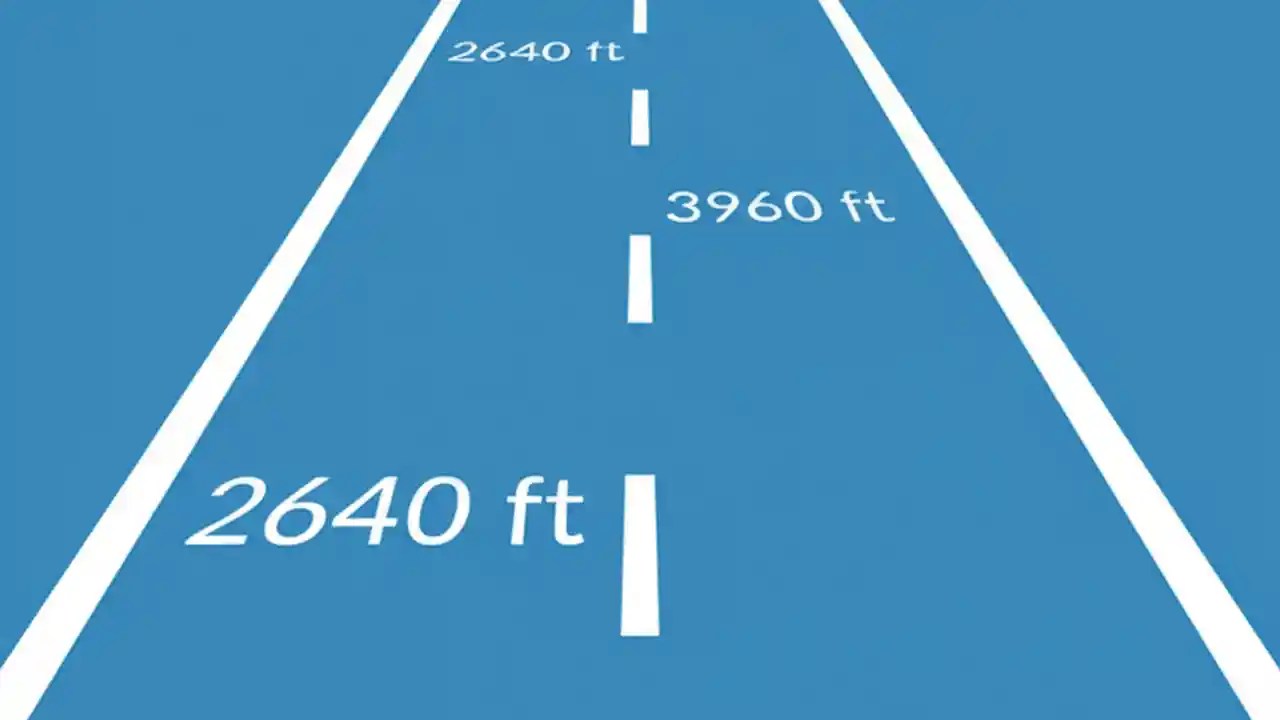 2640 ft

3960 ft

2640 ft