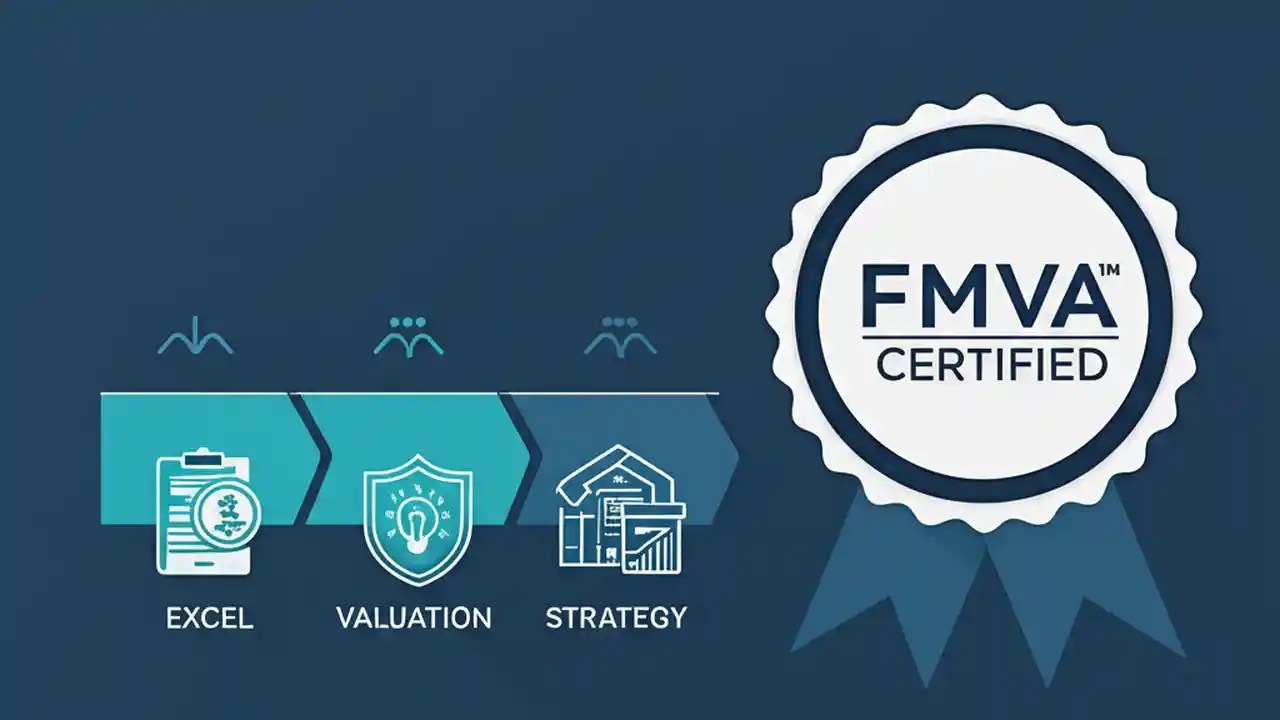 EXCEL
VALUATION
STRATEGY

FMVA™
CERTIFIED