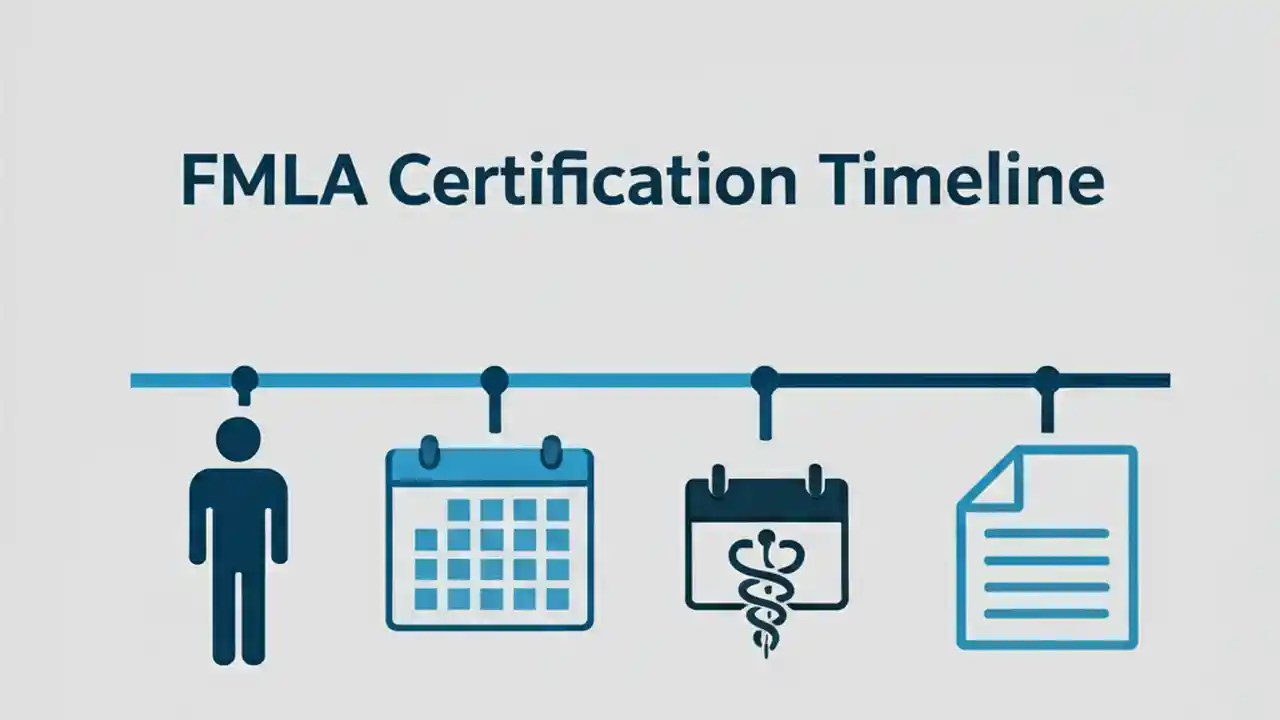 FMLA Certification Timeline