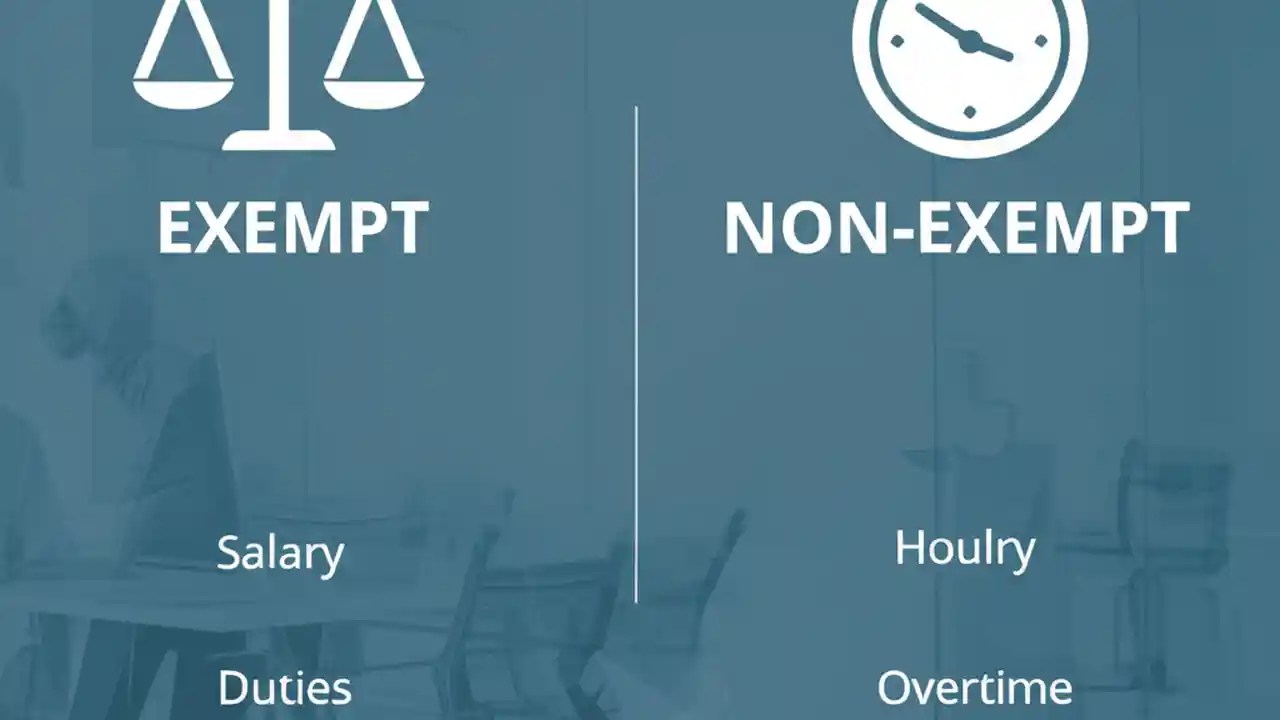 EXEMPT

Salary

Duties

NON-EXEMPT

Houlry

Overtime