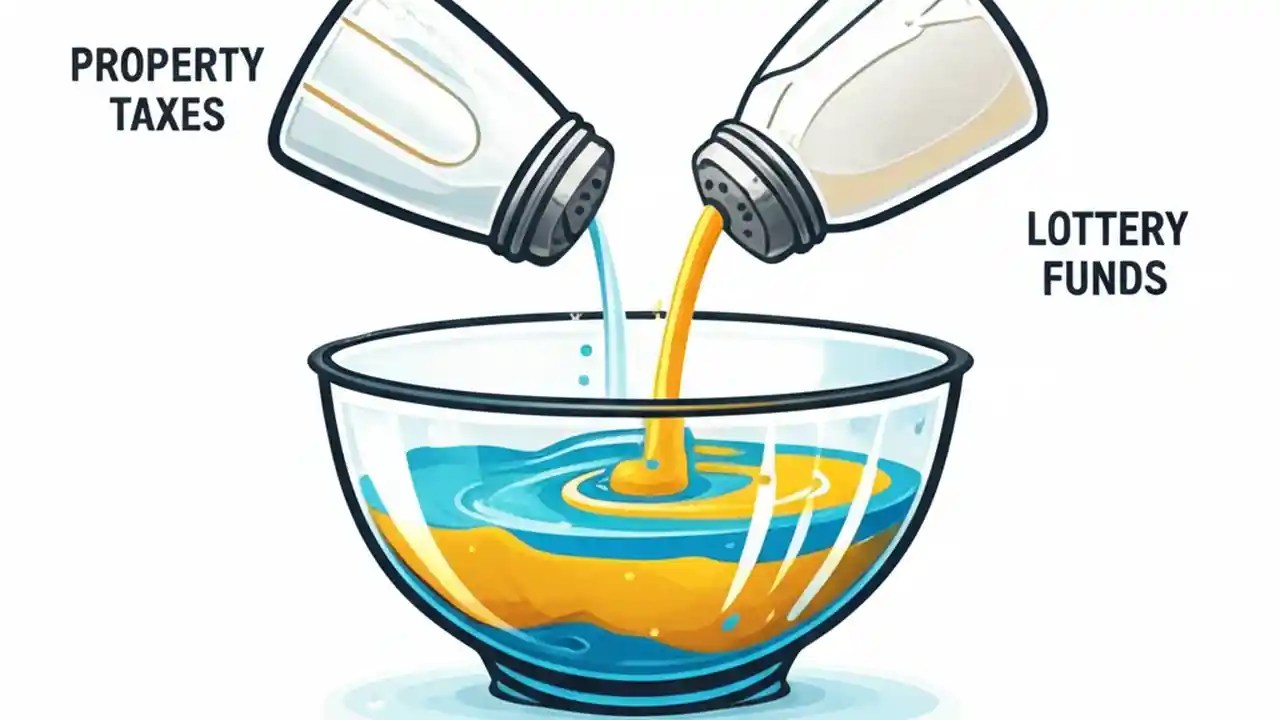 PROPERTY
TAXES

LOTTERY
FUNDS