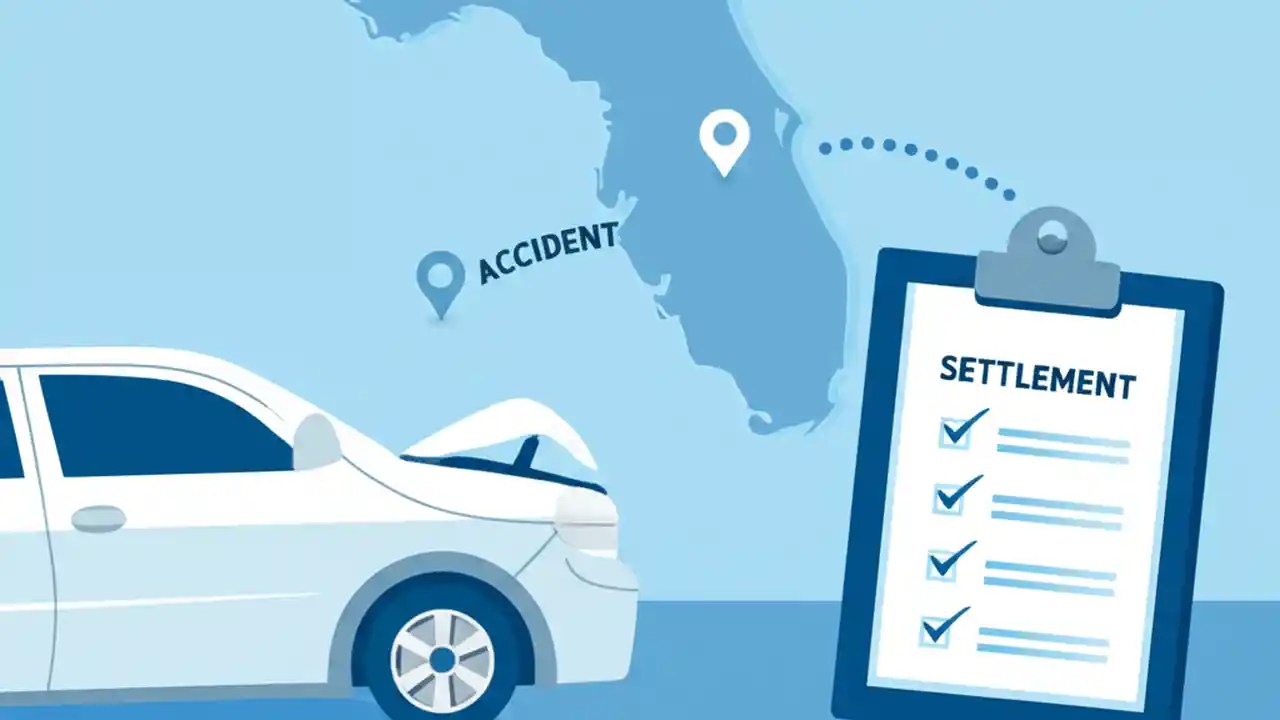 ACCIDENT

SETTLEMENT