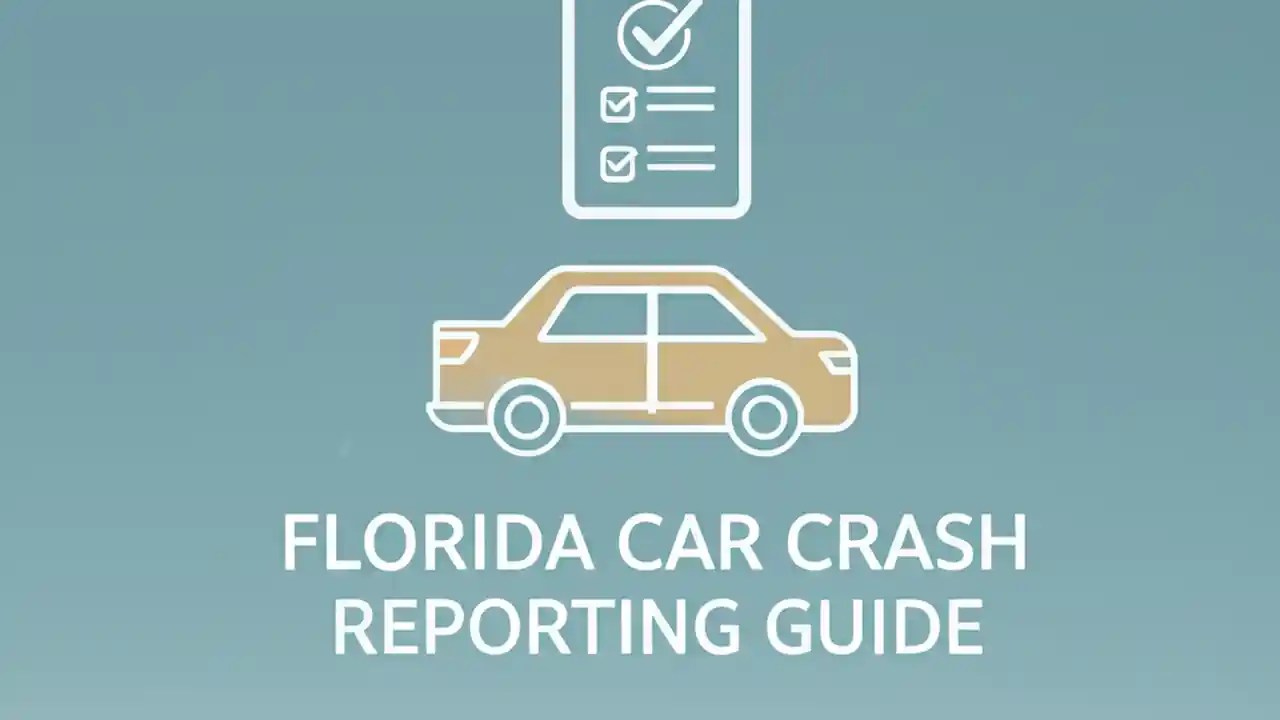 FLORIDA CAR CRASH REPORTING GUIDE