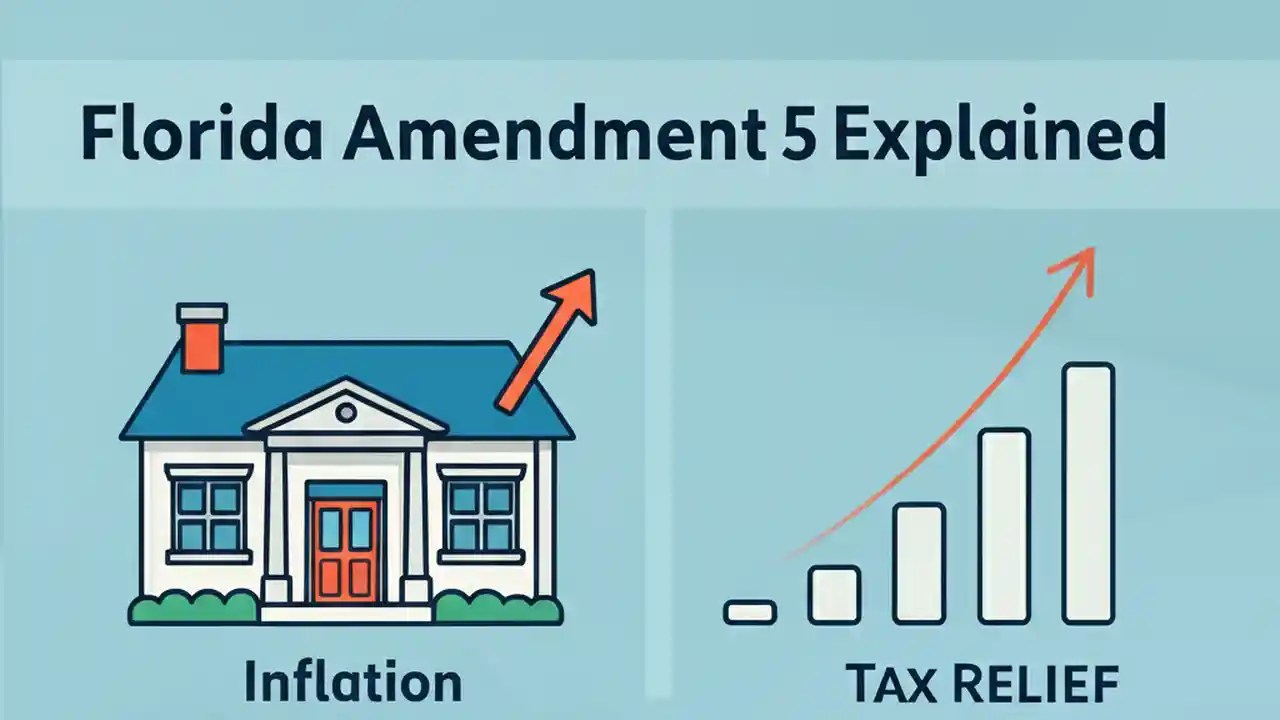 Florida Amendment 5 Explained

Inflation

TAX RELIEF