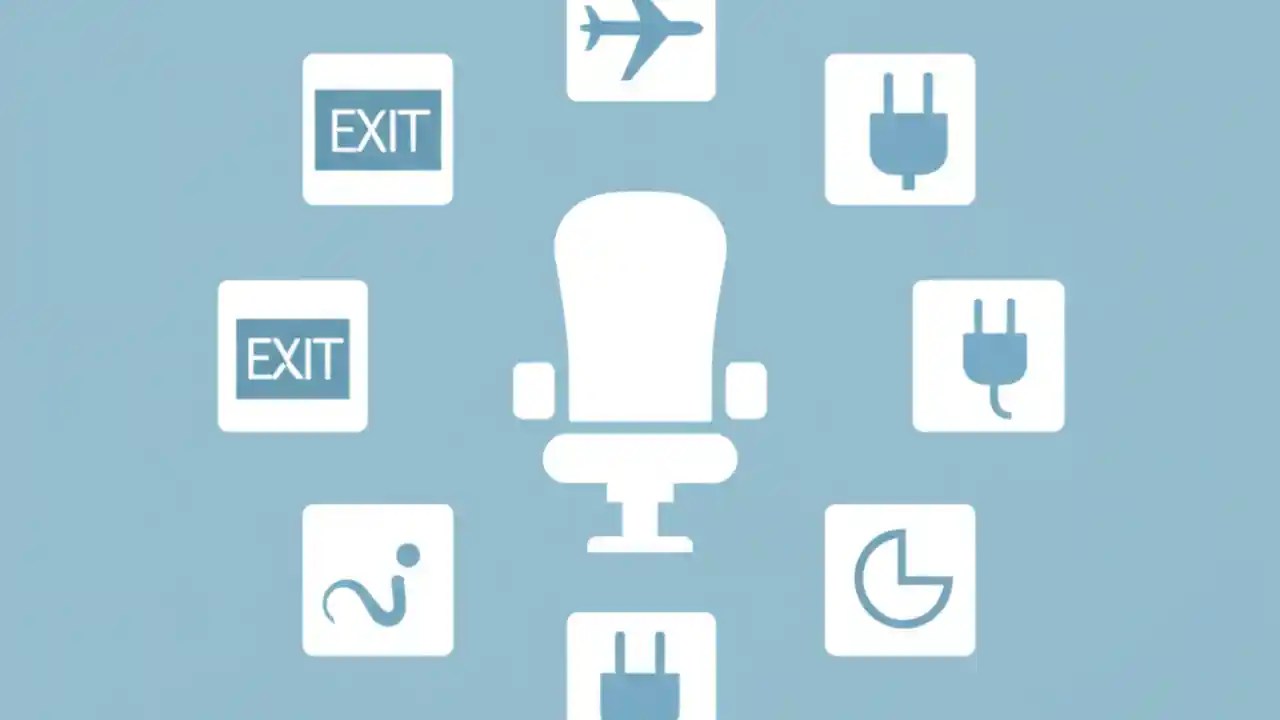 EXIT

EXIT