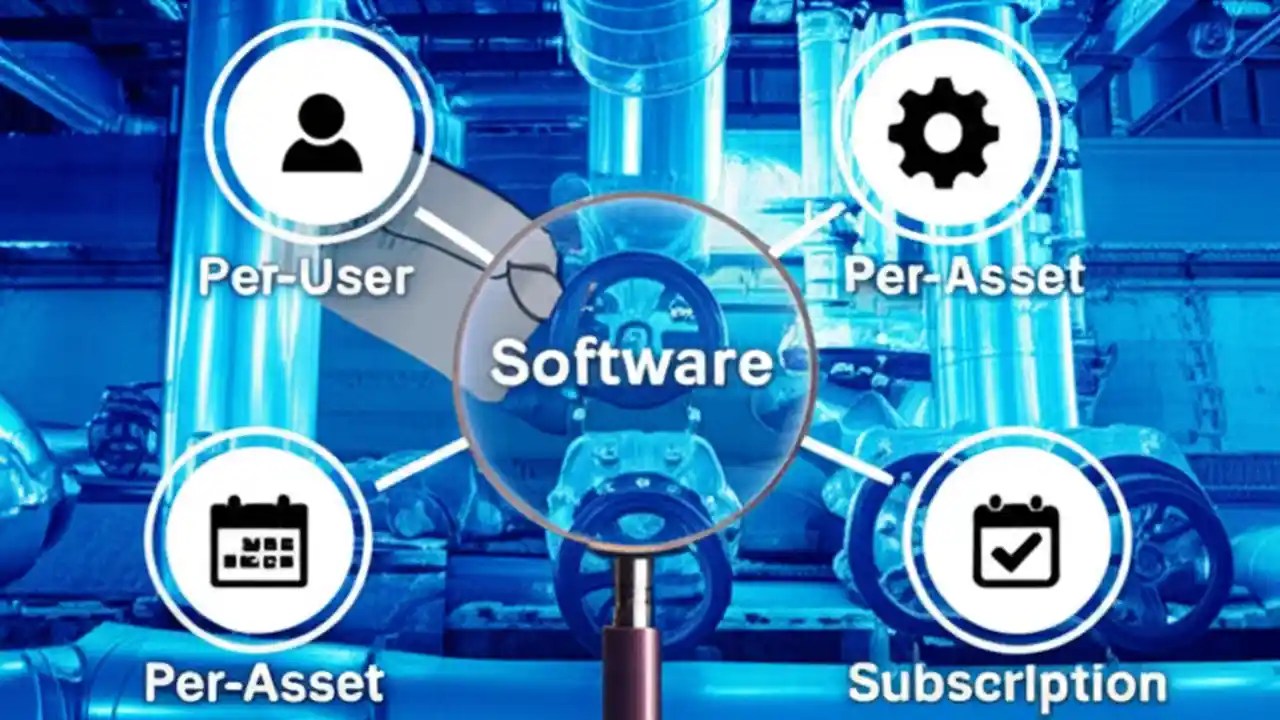 Per-User

Per-Asset

Software

Per-Asset

Subscription