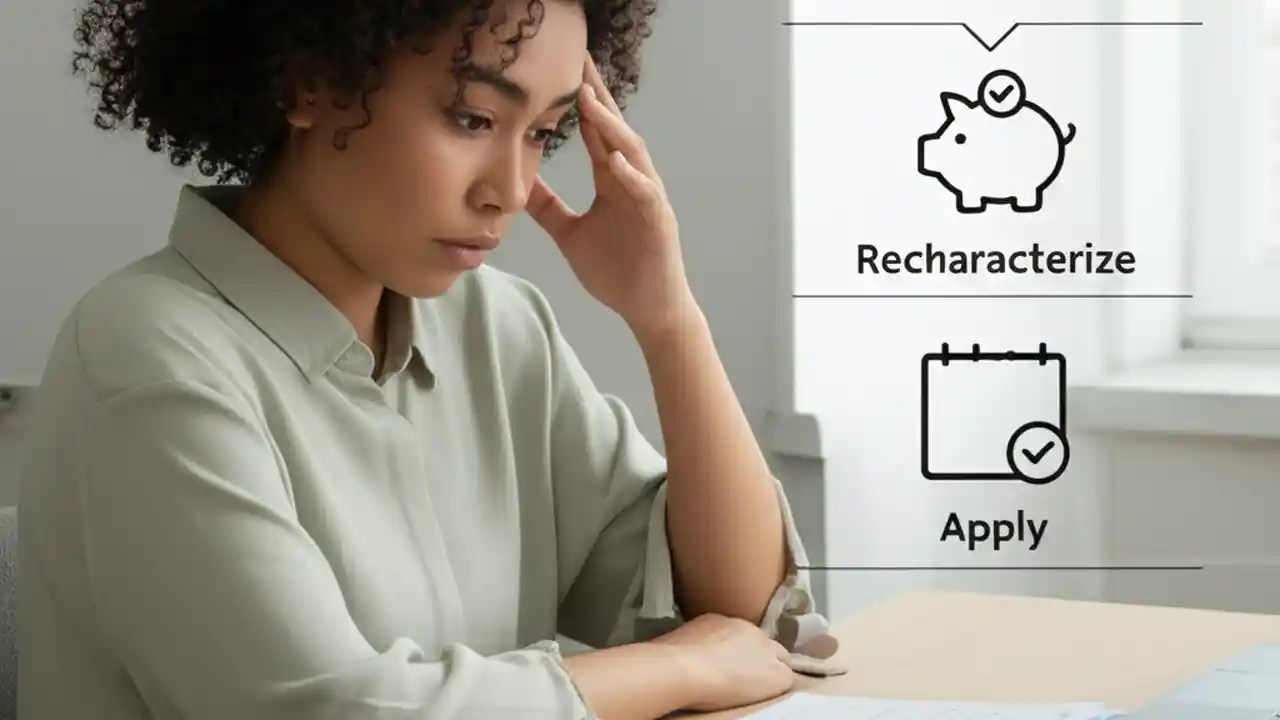 Recharacterize

Apply