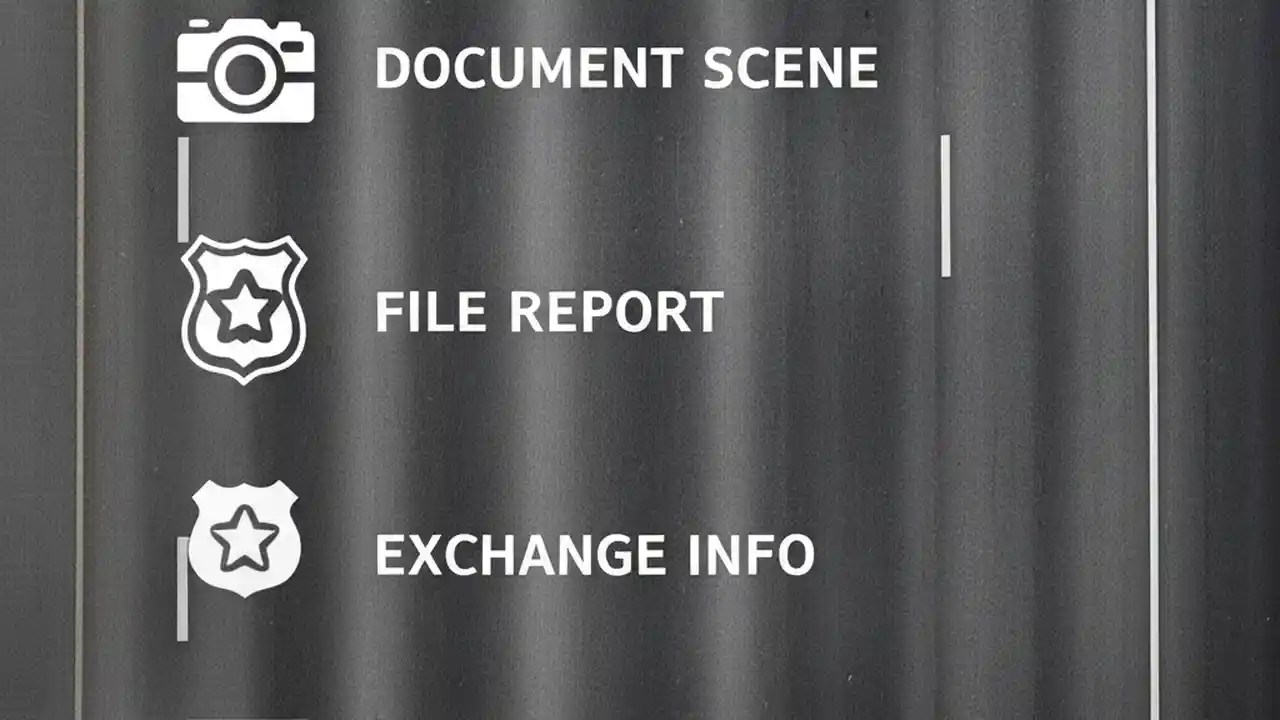 DOCUMENT SCENE

FILE REPORT

EXCHANGE INFO