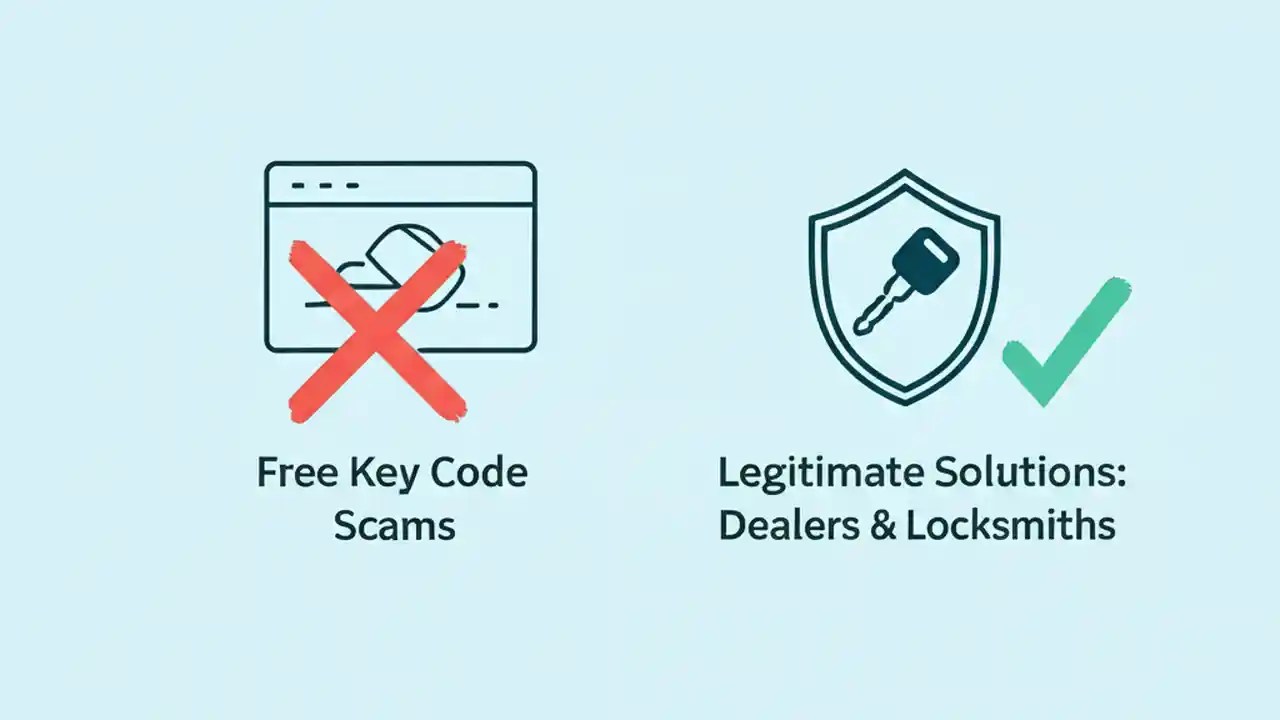 Free Key Code Scams

Legitimate Solutions: Dealers & Locksmiths