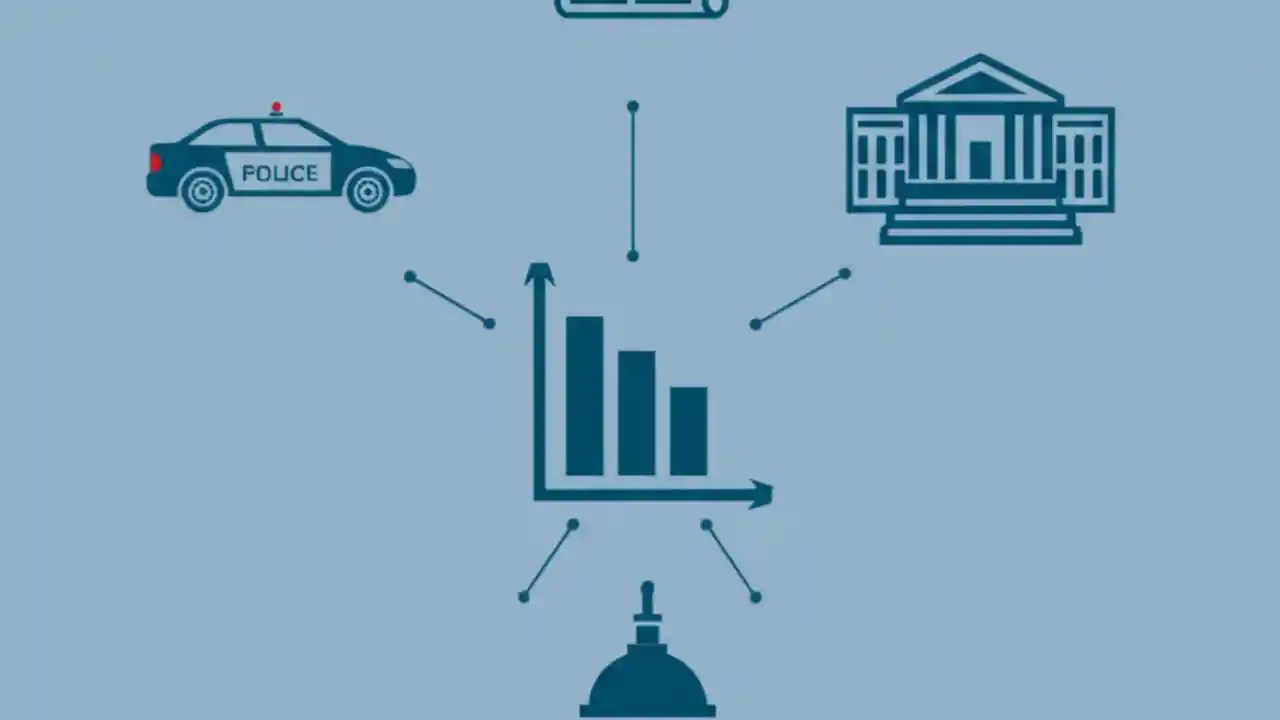 POLICE