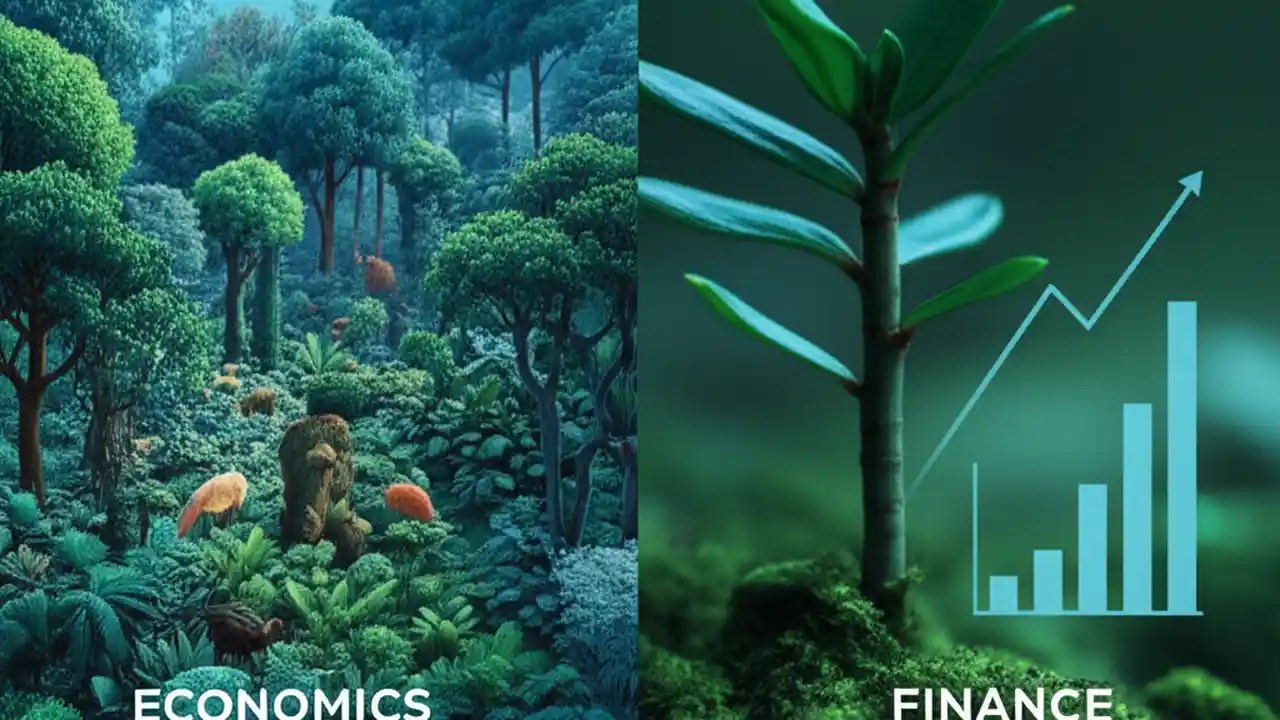 ECONOMICS

FINANCE