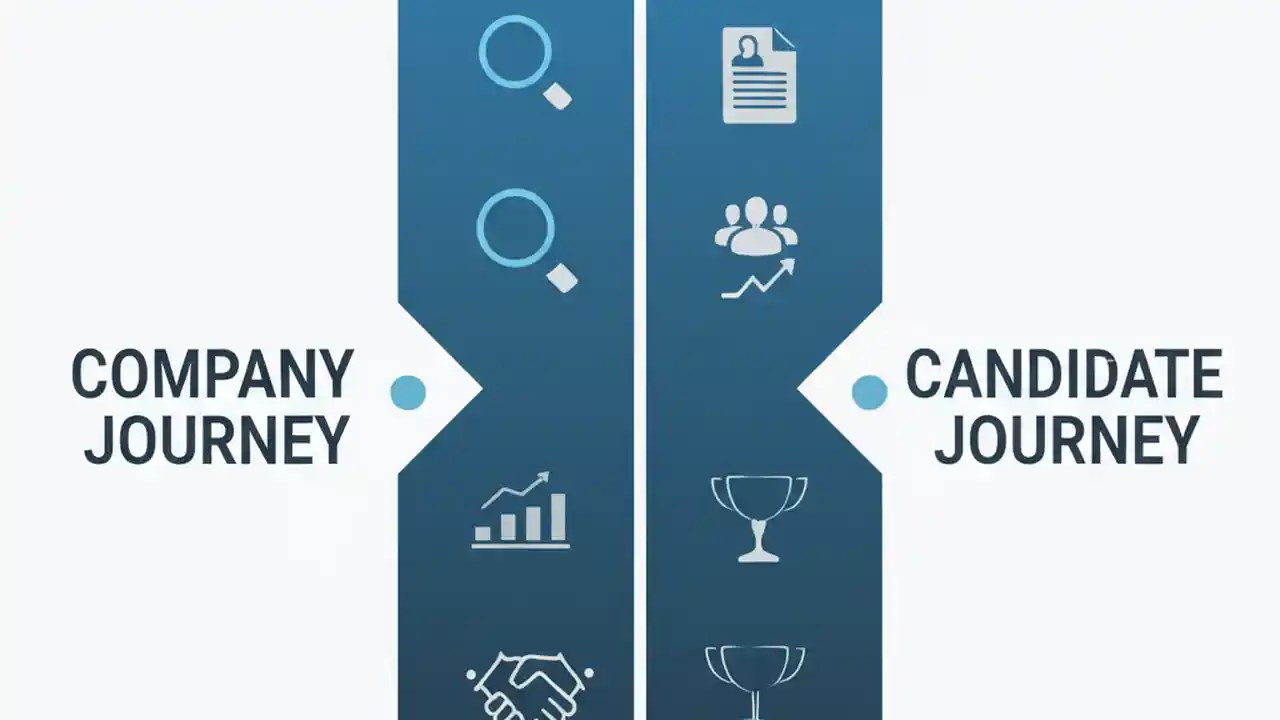 COMPANY JOURNEY

CANDIDATE JOURNEY