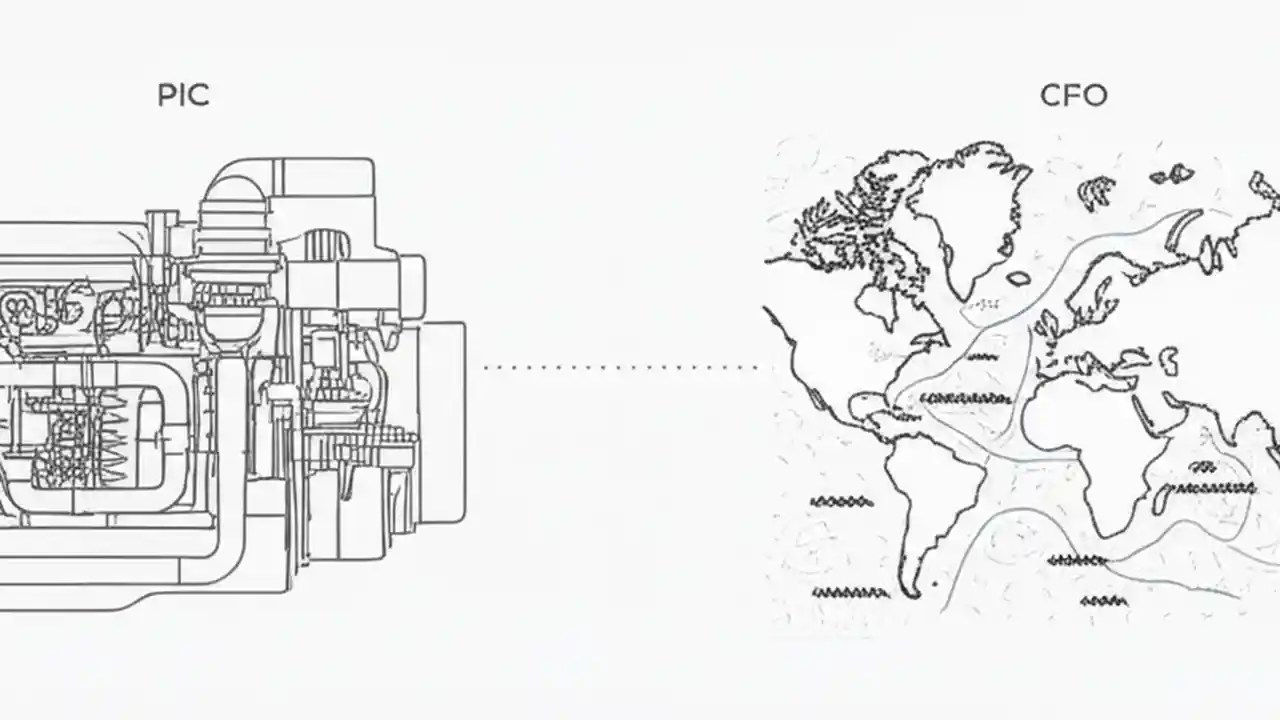 PIC

CFO