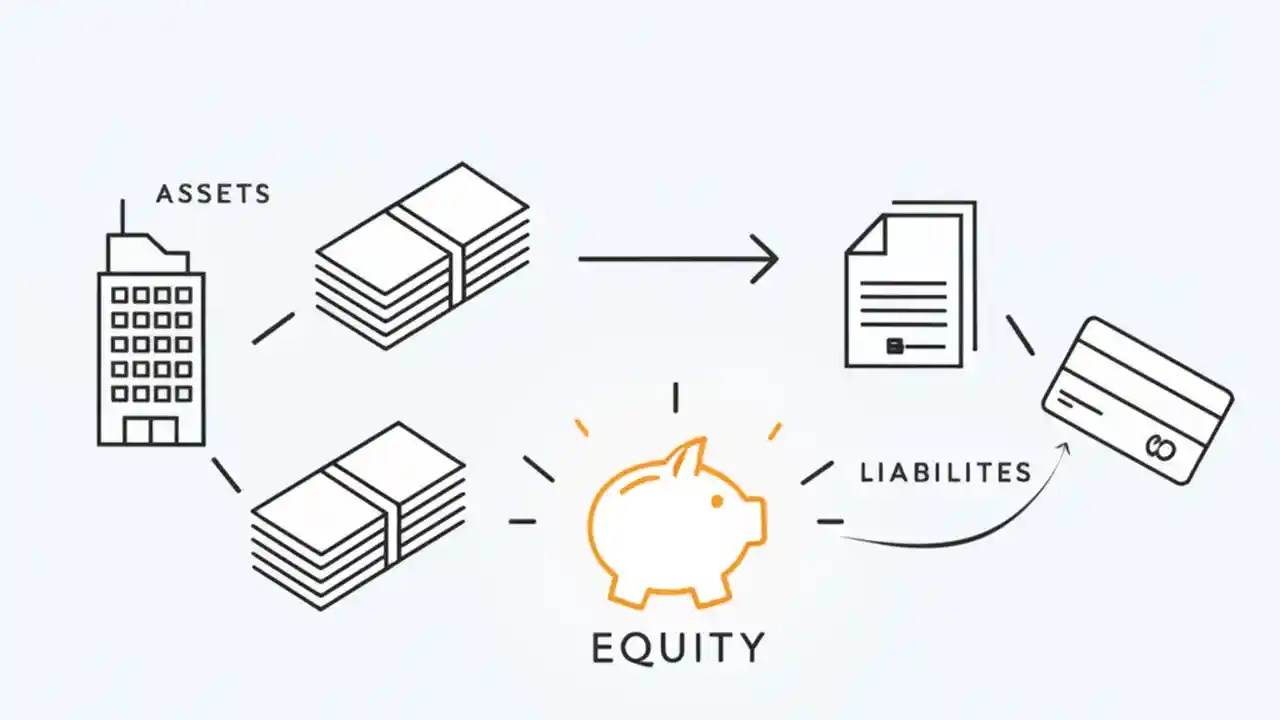 ASSETS

LIABILITES

EQUITY