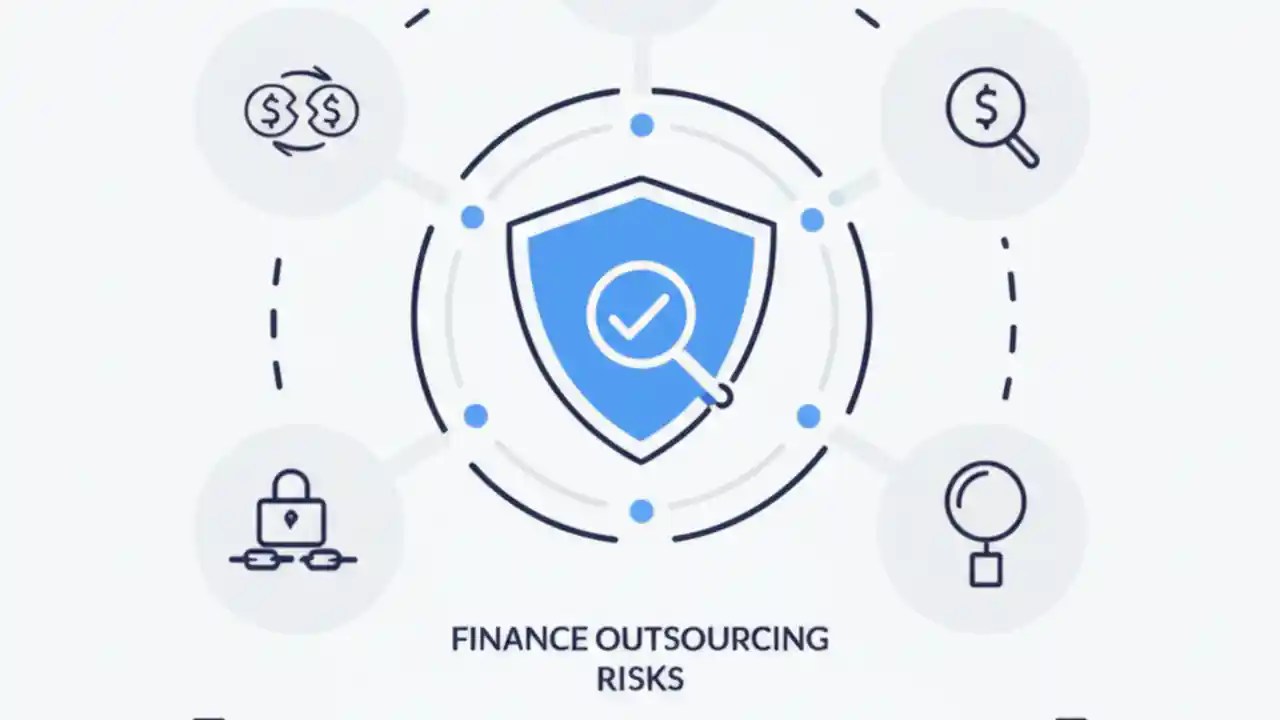 FINANCE OUTSOURCING RISKS