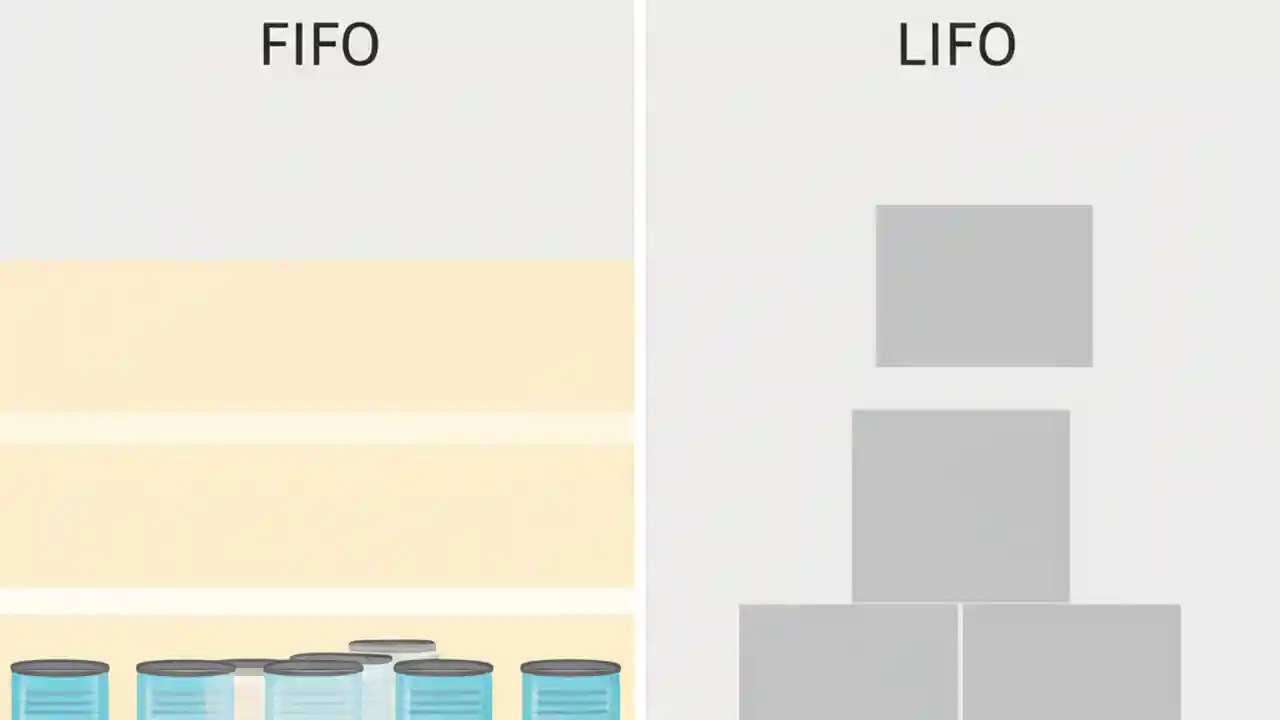 FIFO

LIFO