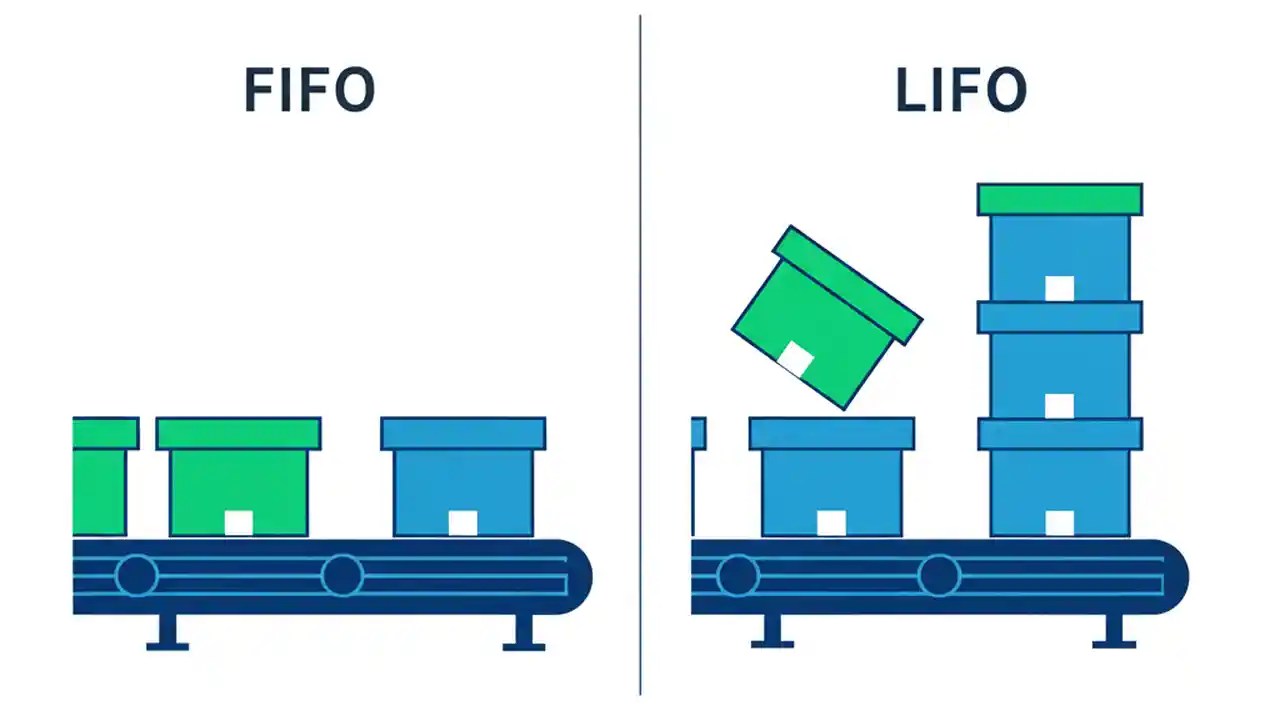 FIFO

LIFO