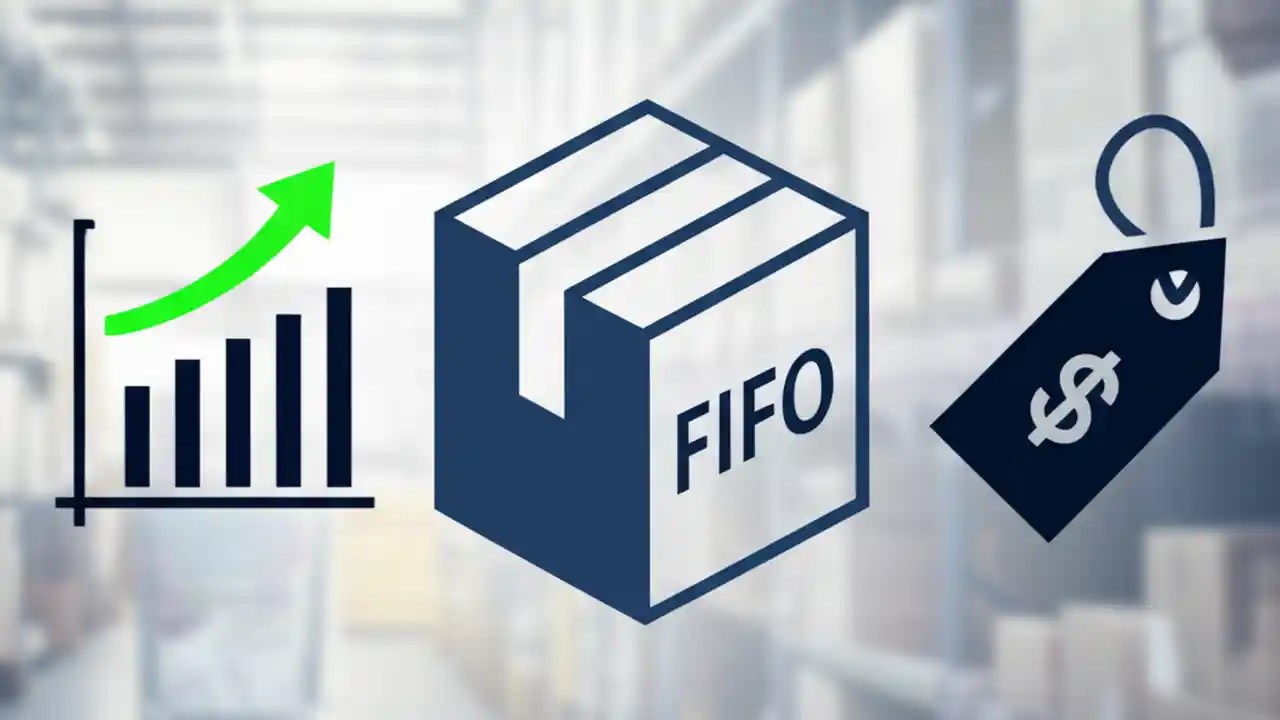 FIFO

$