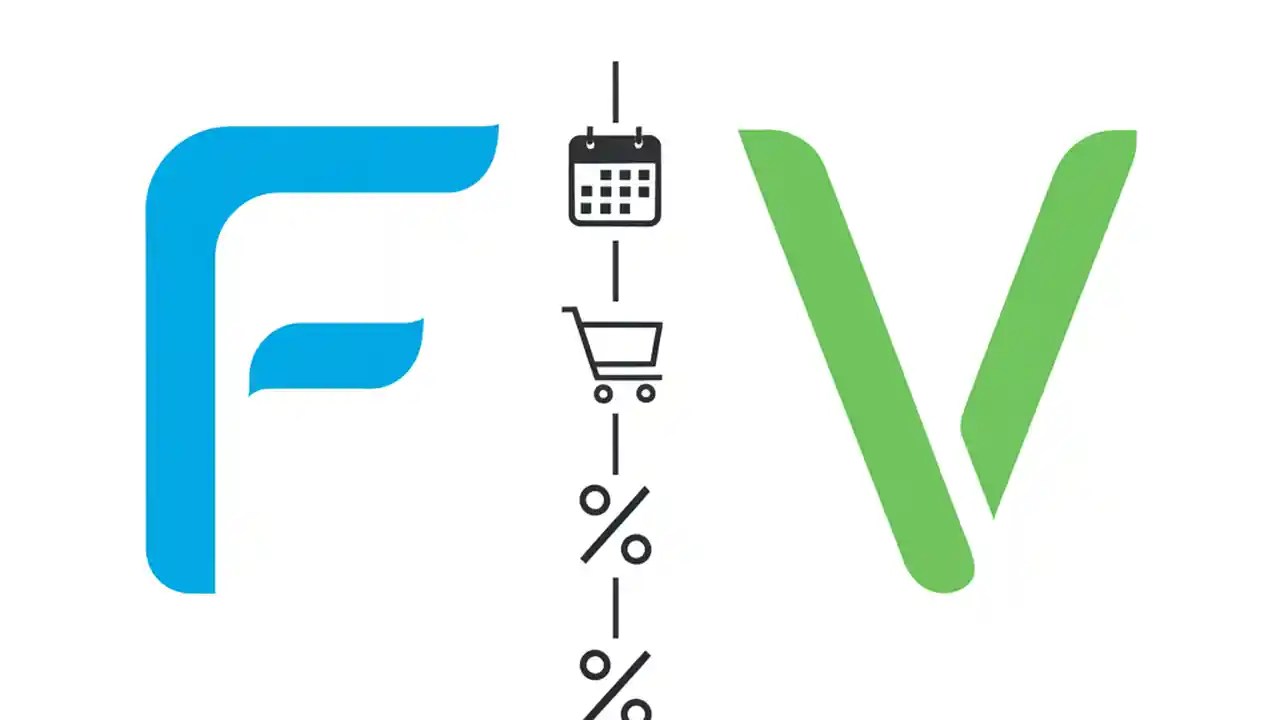 F % % V