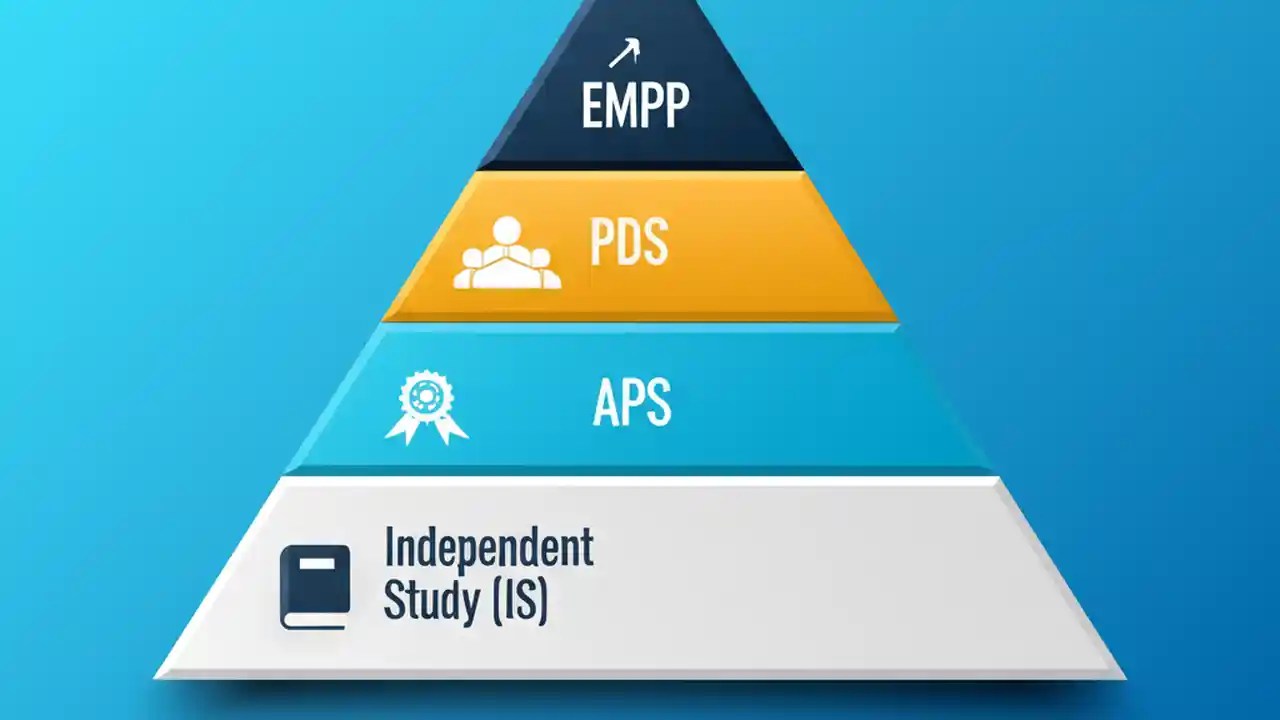 EMPP

PDS

APS

Independent Study (IS)