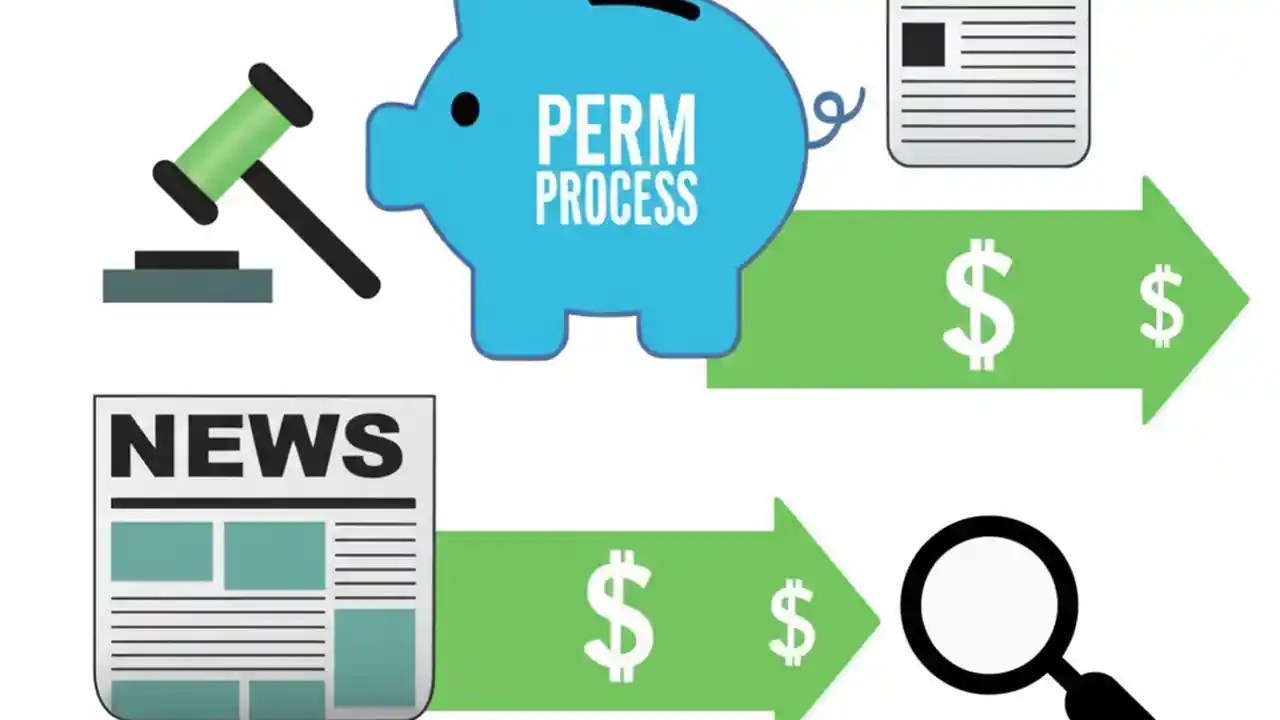 PERM PROCESS

$ $

NEWS

$ $