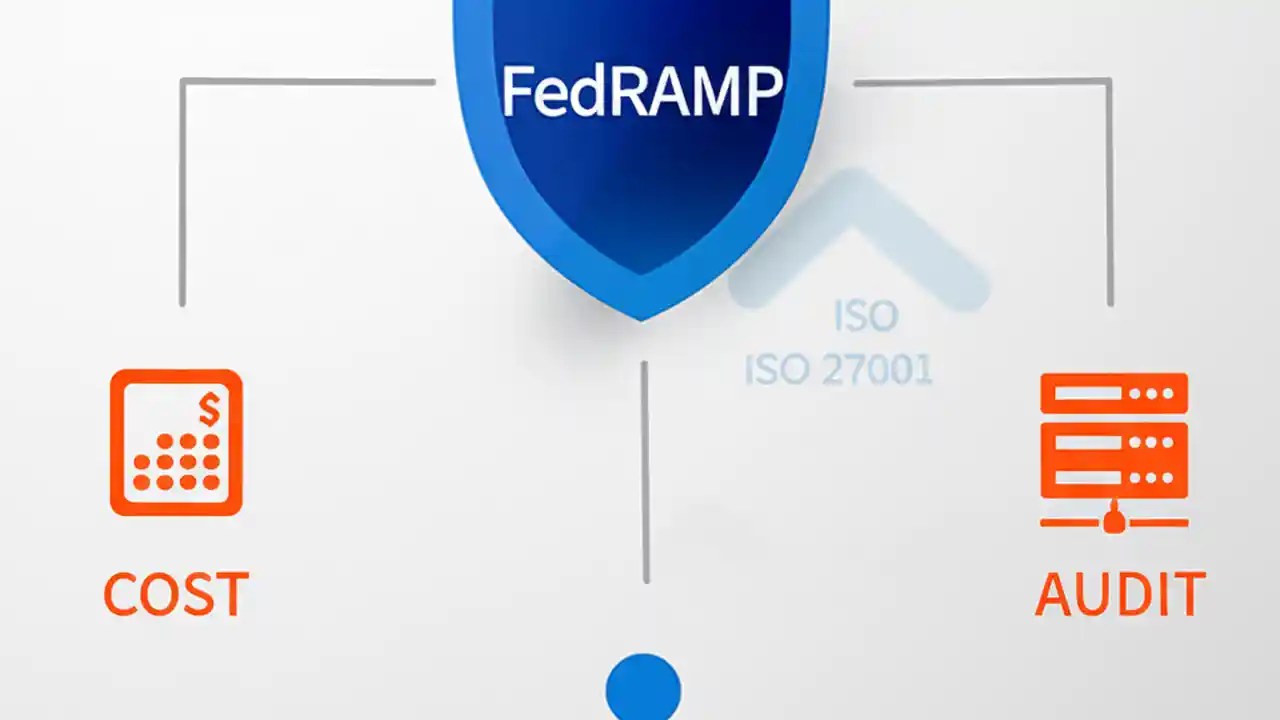 FedRAMP

ISO
ISO 27001

$

COST

AUDIT