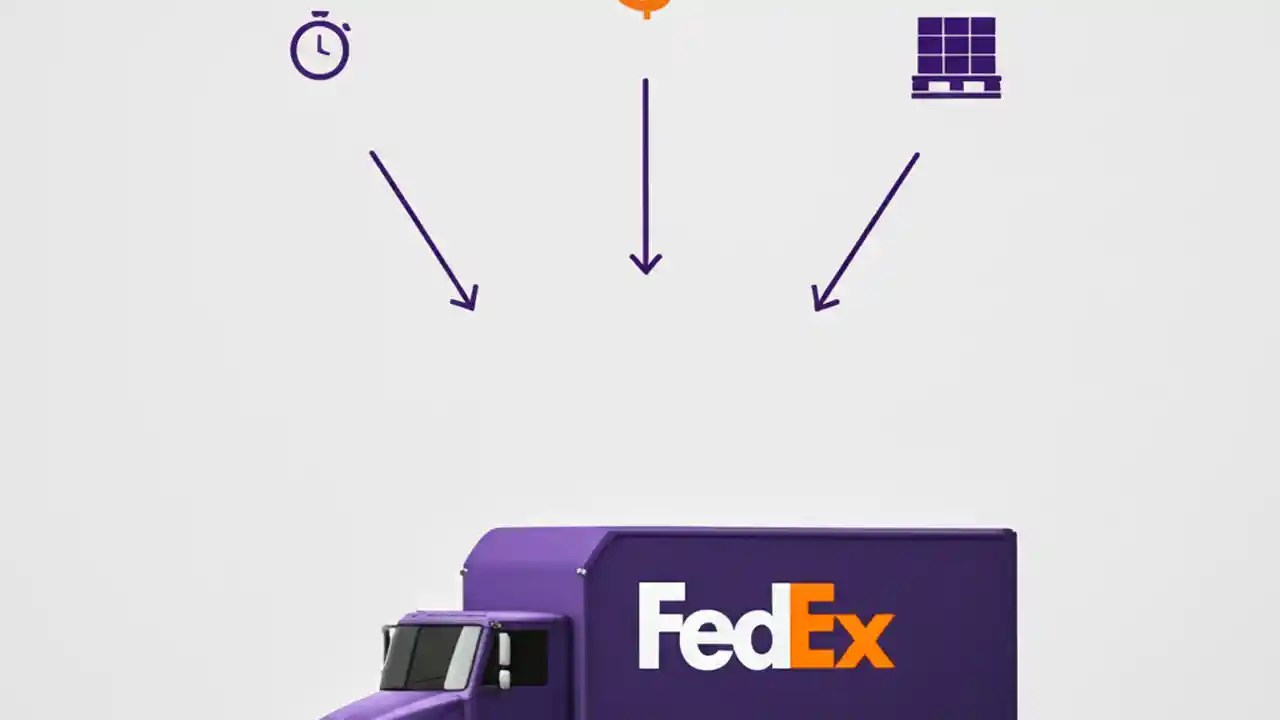 FedEx