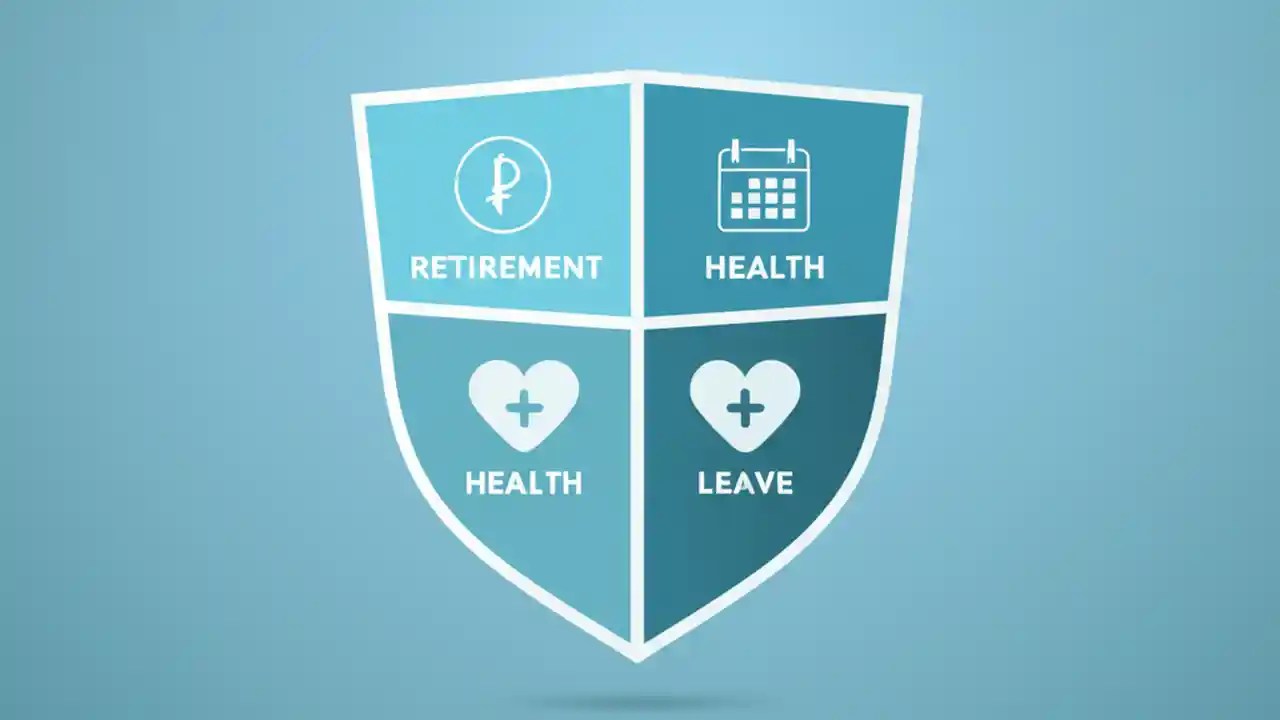 RETIREMENT

HEALTH

HEALTH

LEAVE