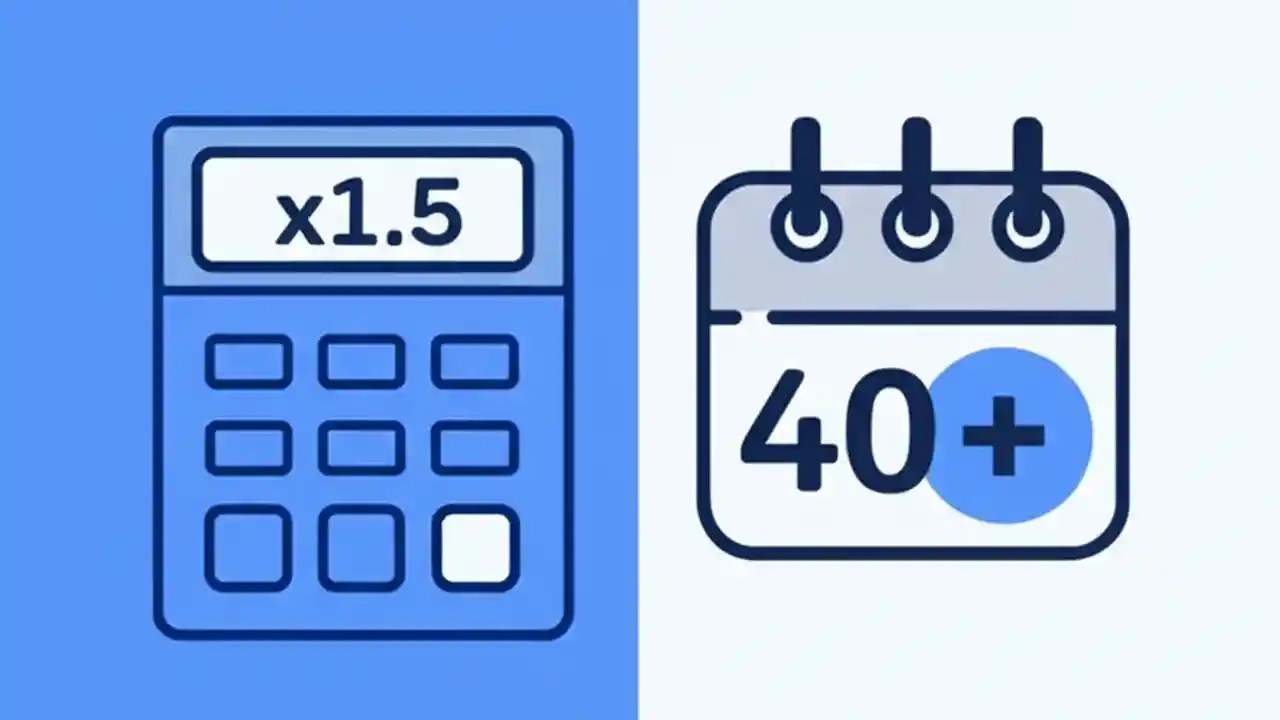 x1.5

40+